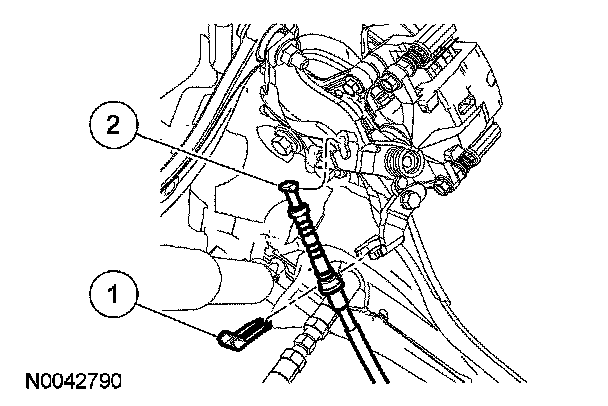 2

1

N0042790