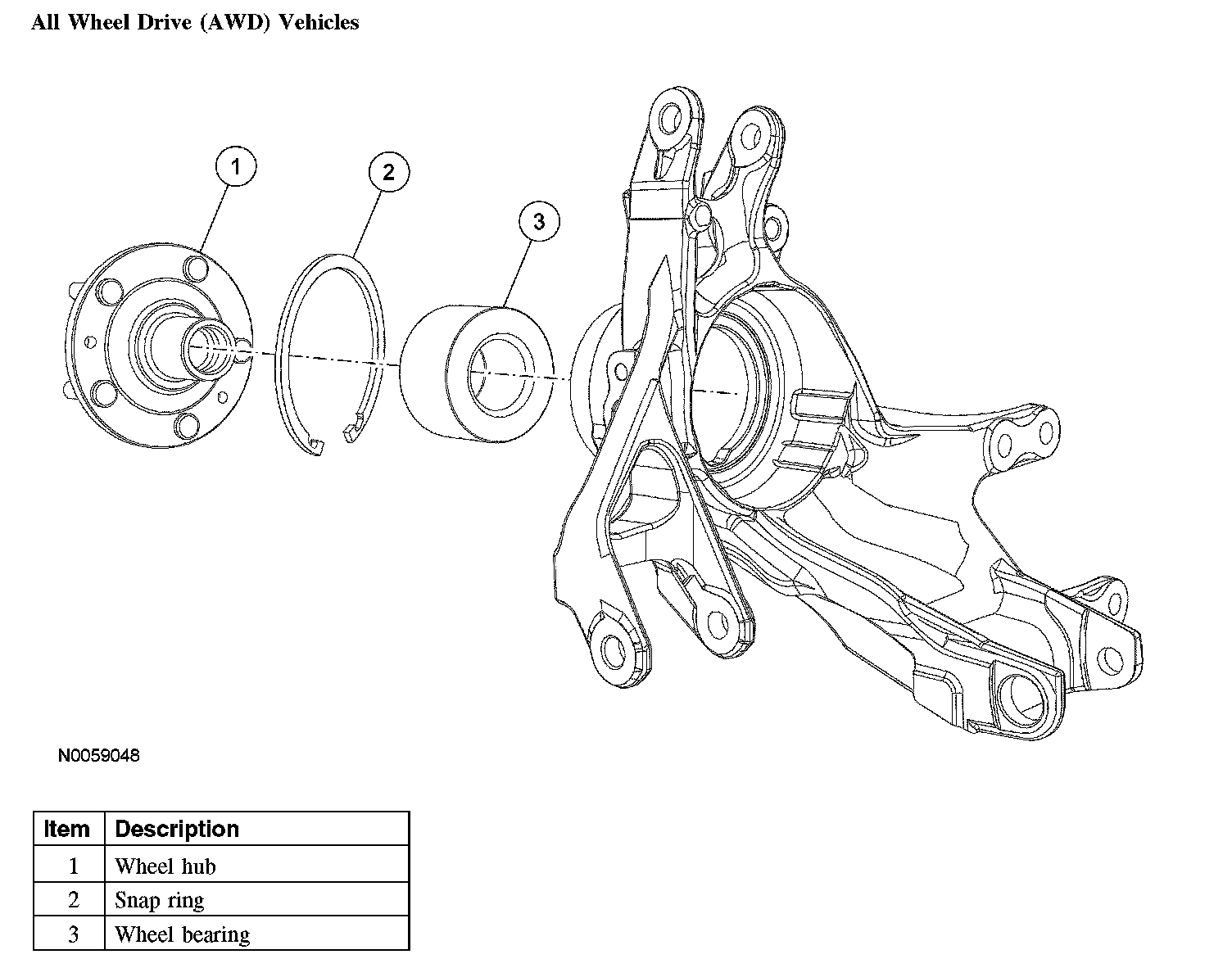 All Wheel Drive (AWD) Vehicles

1

2

3

N0059048

| Item | Description |
|---|---|
| 1 | Wheel hub |
| 2 | Snap ring |
| 3 | Wheel bearing |