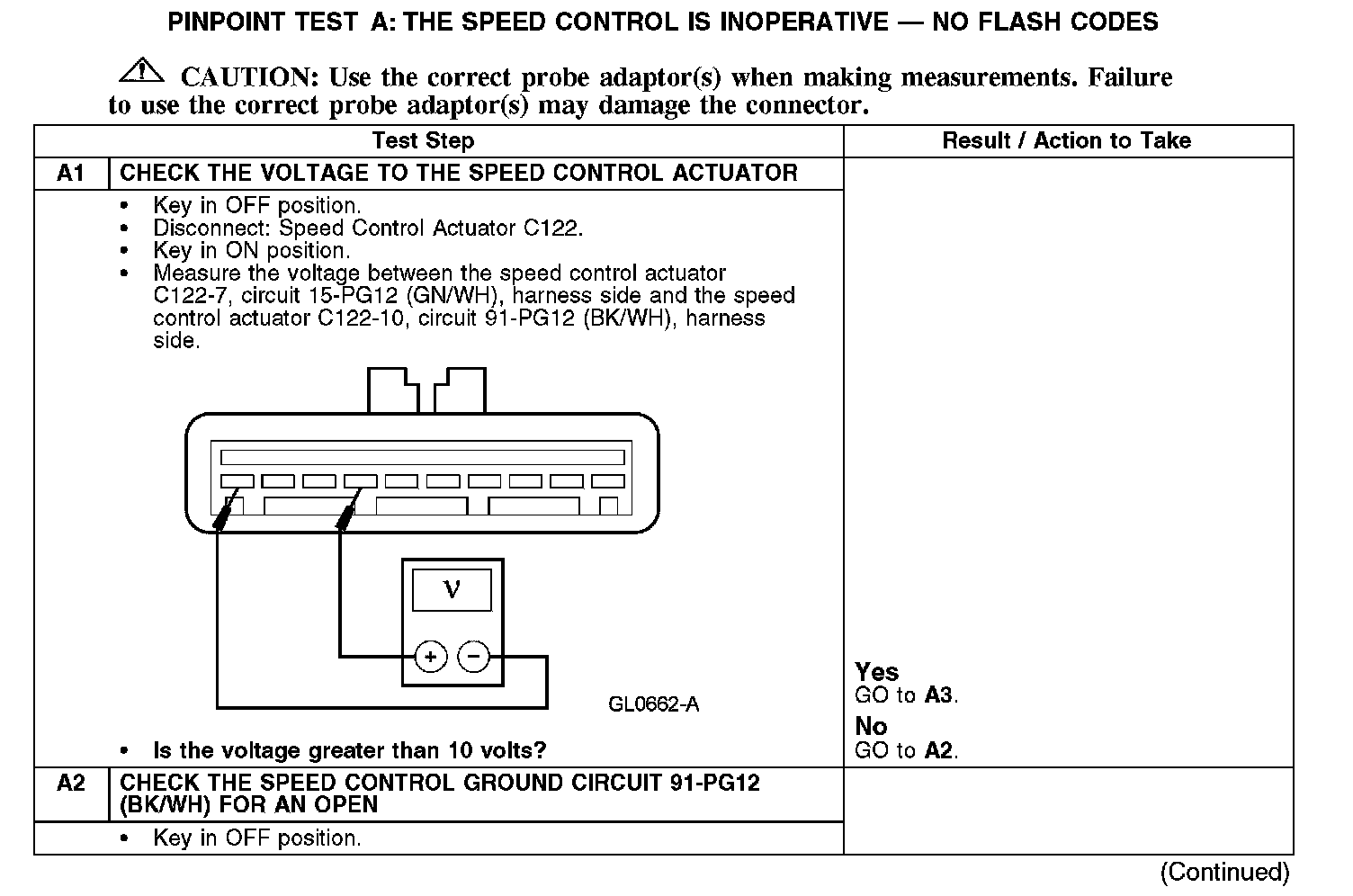 PINPOINT TEST A: THE SPEED CONTROL IS INOPERATIVE — NO FLASH CODES

CAUTION: Use the correct probe adaptor(s) when making measurements. Failure to use the correct probe adaptor(s) may damage the connector.

| | Test Step | Result / Action to Take |
|---|---|---|
| A1 | CHECK THE VOLTAGE TO THE SPEED CONTROL ACTUATOR | |
| | • Key in OFF position. • Disconnect: Speed Control Actuator C122. • Key in ON position. • Measure the voltage between the speed control actuator C122-7, circuit 15-PG12 (GN/WH), harness side and the speed control actuator C122-10, circuit 91-PG12 (BK/WH), harness side. V + − GL0662-A • Is the voltage greater than 10 volts? | Yes GO to A3. No GO to A2. |
| A2 | CHECK THE SPEED CONTROL GROUND CIRCUIT 91-PG12 (BK/WH) FOR AN OPEN | |
| | • Key in OFF position. | |

(Continued)