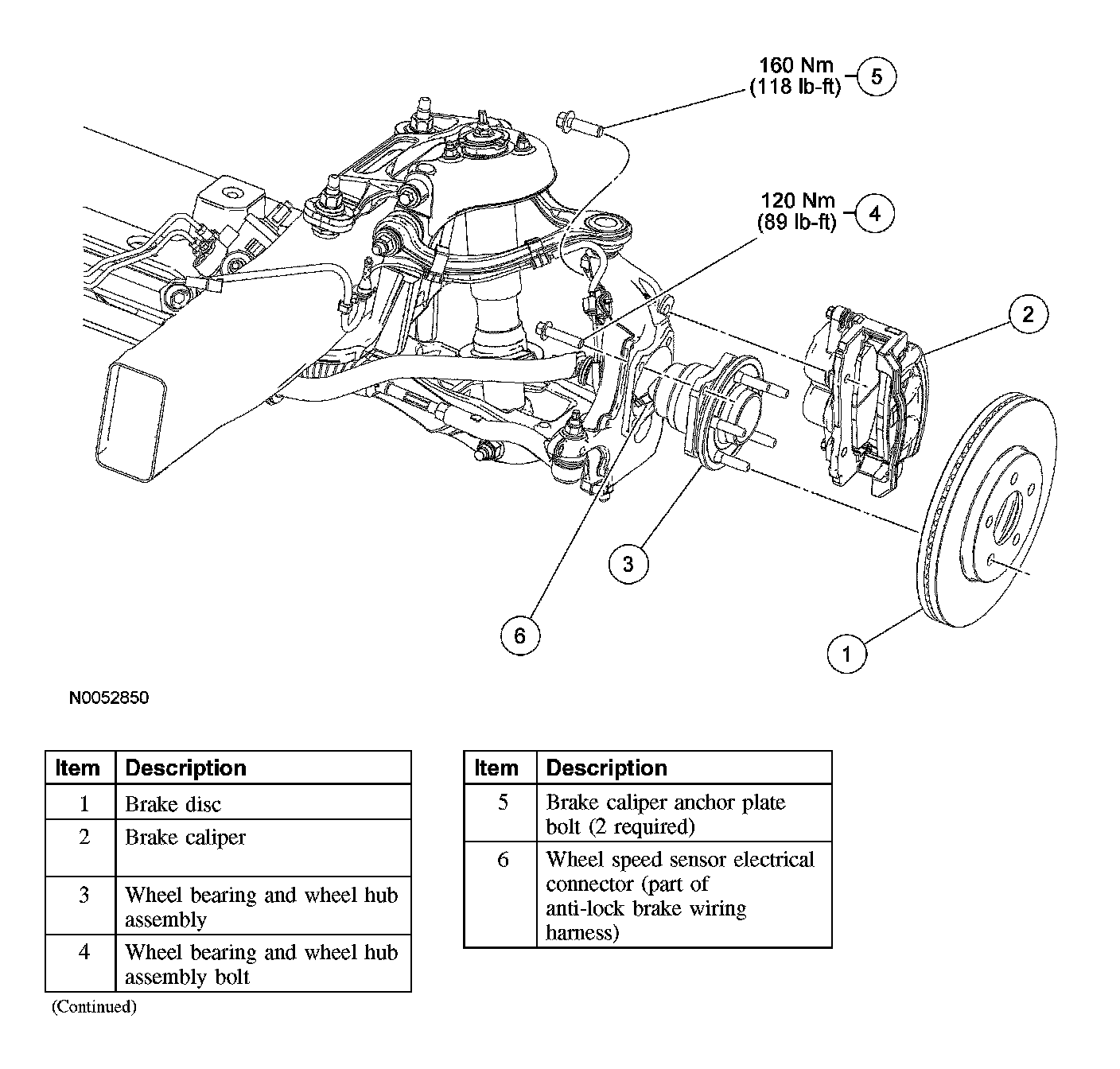 160 Nm
(118 lb-ft)
5

120 Nm
(89 lb-ft)
4

2

3

6

1

N0052850

| Item | Description |
|---|---|
| 1 | Brake disc |
| 2 | Brake caliper |
| 3 | Wheel bearing and wheel hub assembly |
| 4 | Wheel bearing and wheel hub assembly bolt |

(Continued)

| Item | Description |
|---|---|
| 5 | Brake caliper anchor plate bolt (2 required) |
| 6 | Wheel speed sensor electrical connector (part of anti-lock brake wiring harness) |