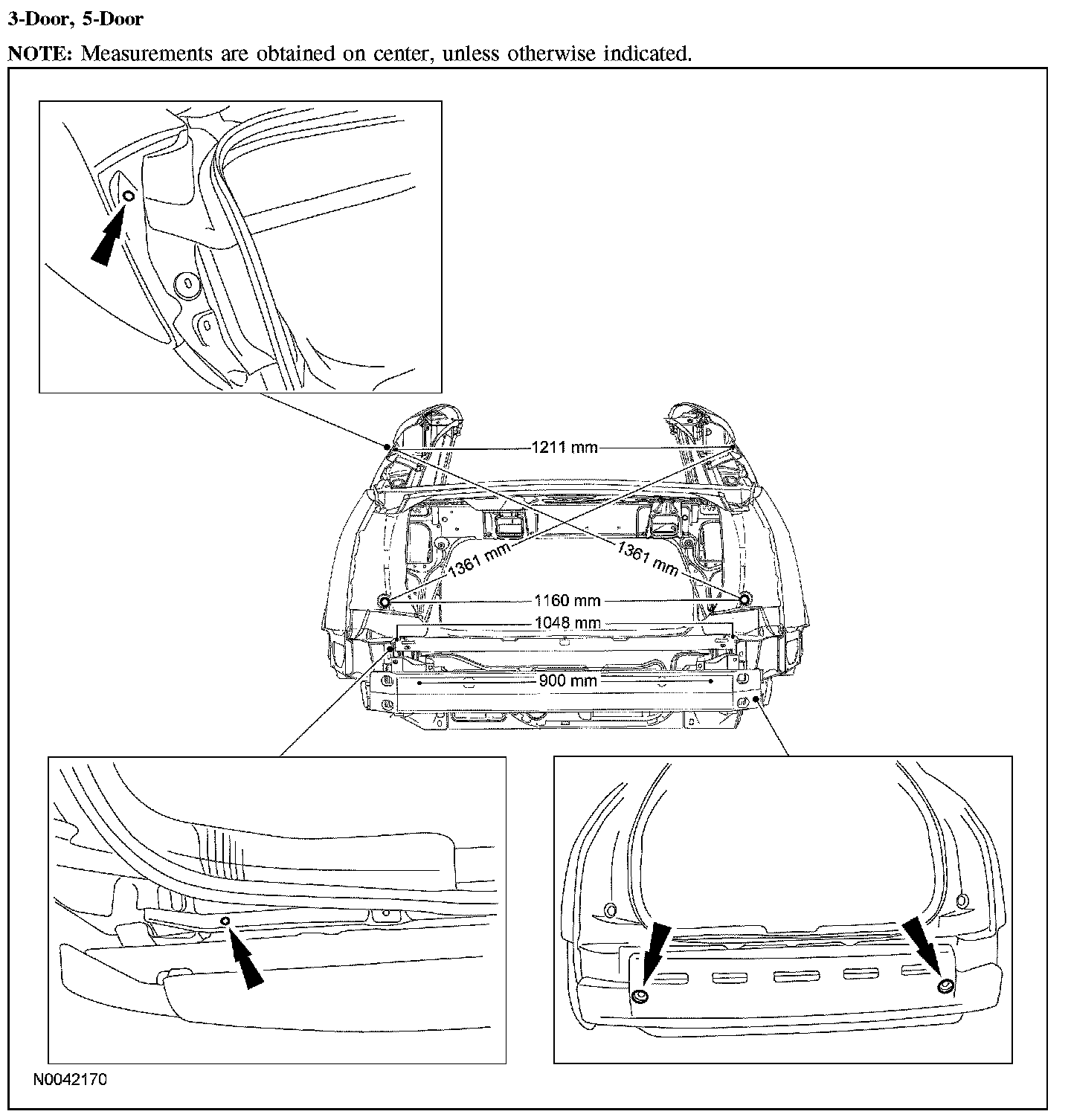 3-Door, 5-Door

NOTE: Measurements are obtained on center, unless otherwise indicated.

1211 mm

1361 mm

1361 mm

1160 mm

1048 mm

900 mm

N0042170