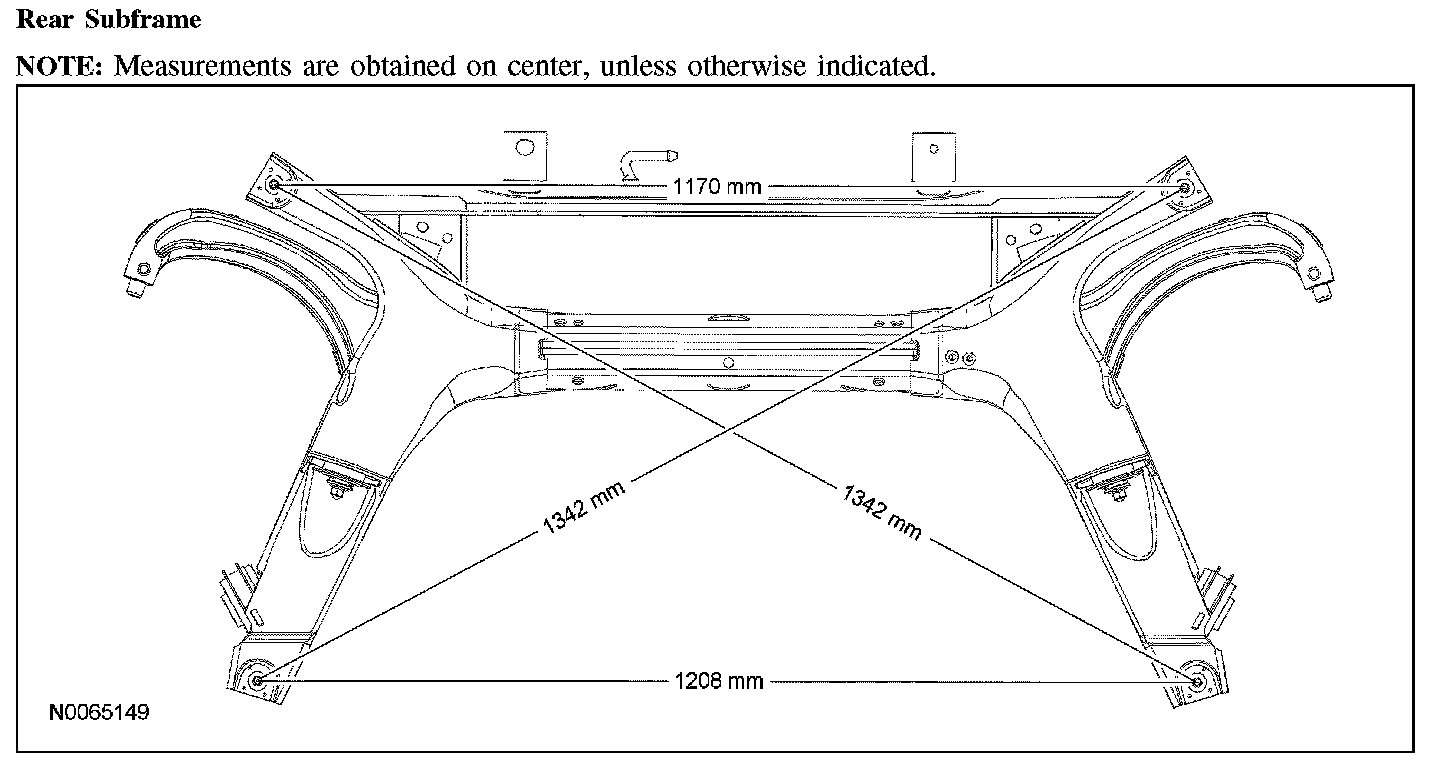 Rear Subframe

NOTE: Measurements are obtained on center, unless otherwise indicated.

1170 mm

1342 mm

1342 mm

1208 mm

N0065149