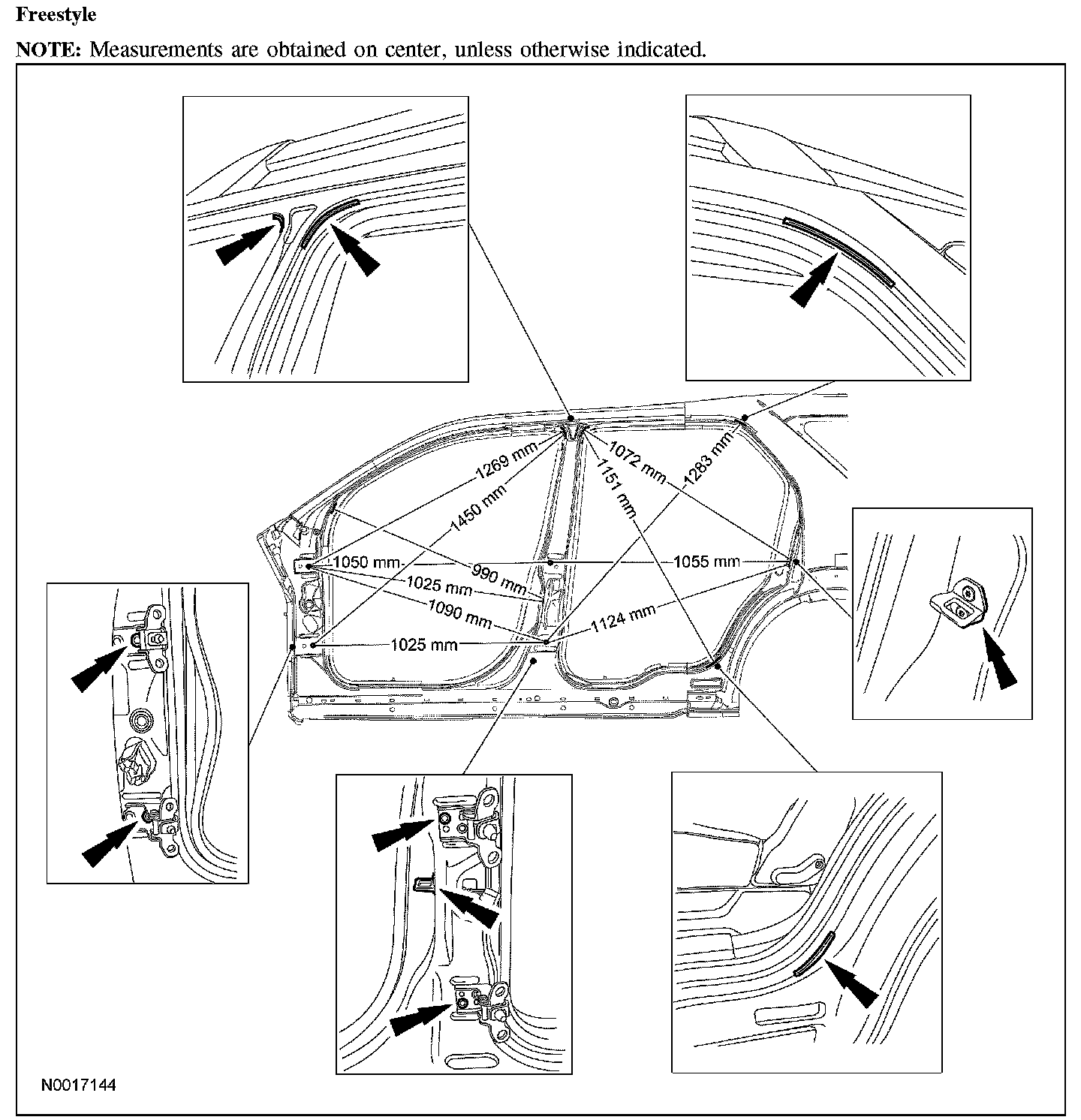 Freestyle

NOTE: Measurements are obtained on center, unless otherwise indicated.

1269 mm
1450 mm
1072 mm
1151 mm
1283 mm
1050 mm
990 mm
1055 mm
1025 mm
1090 mm
1124 mm
1025 mm

N0017144