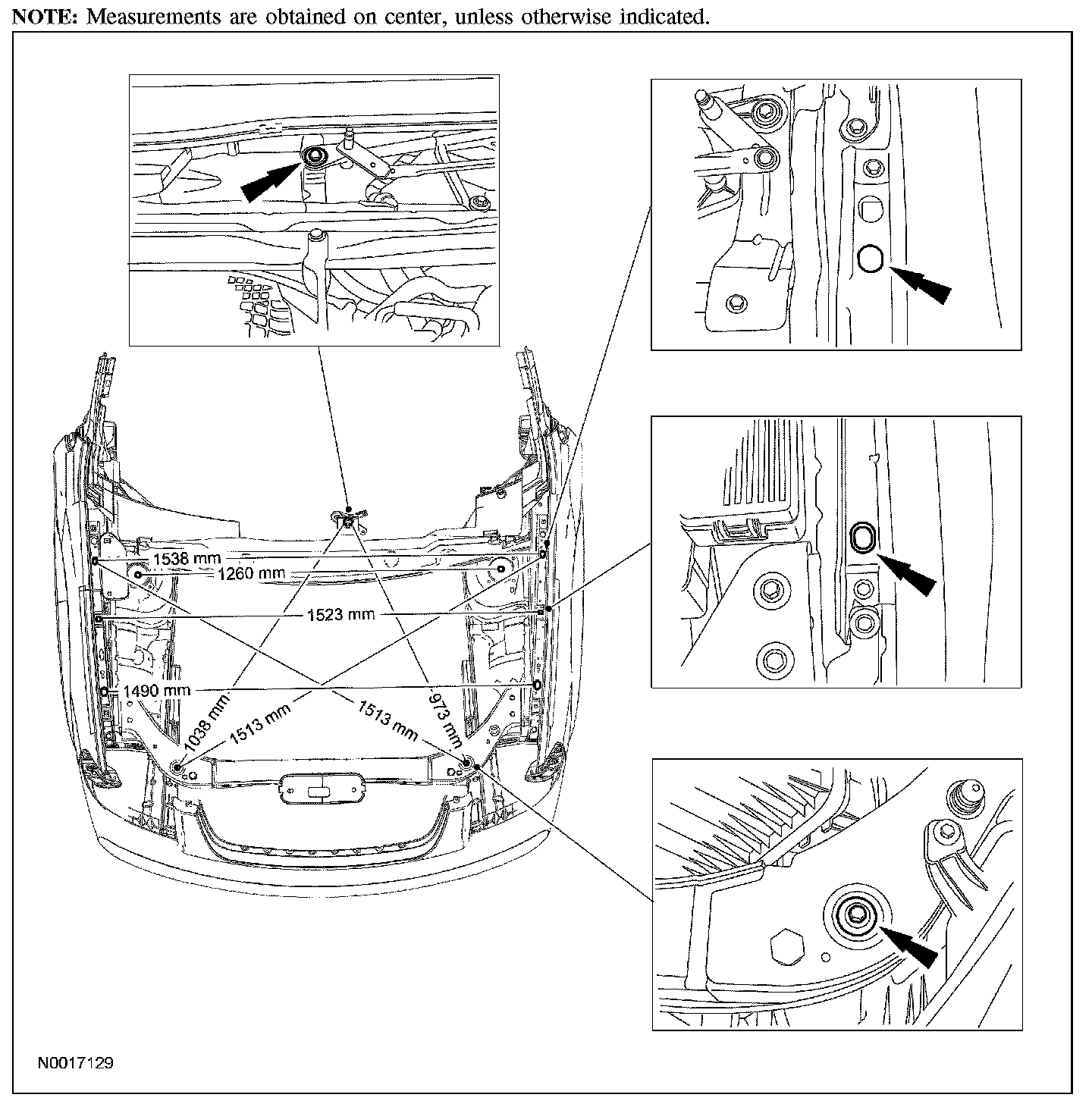 NOTE: Measurements are obtained on center, unless otherwise indicated.

1538 mm
1260 mm
1523 mm
1490 mm
1038 mm
1513 mm
1513 mm
973 mm

N0017129