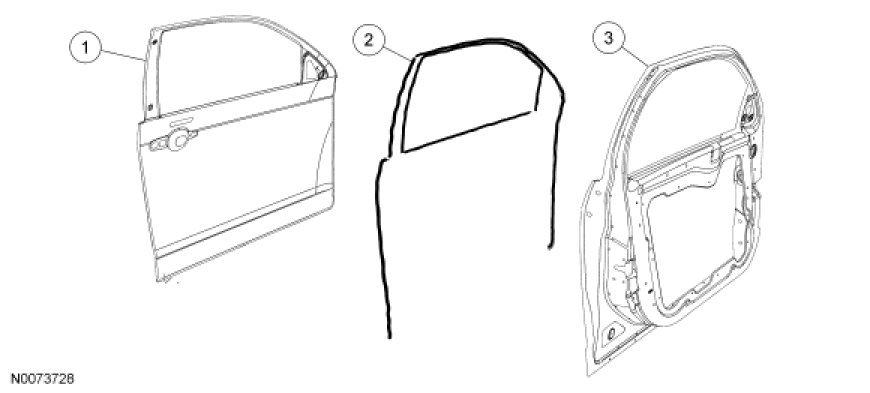 1

2

3

N0073728