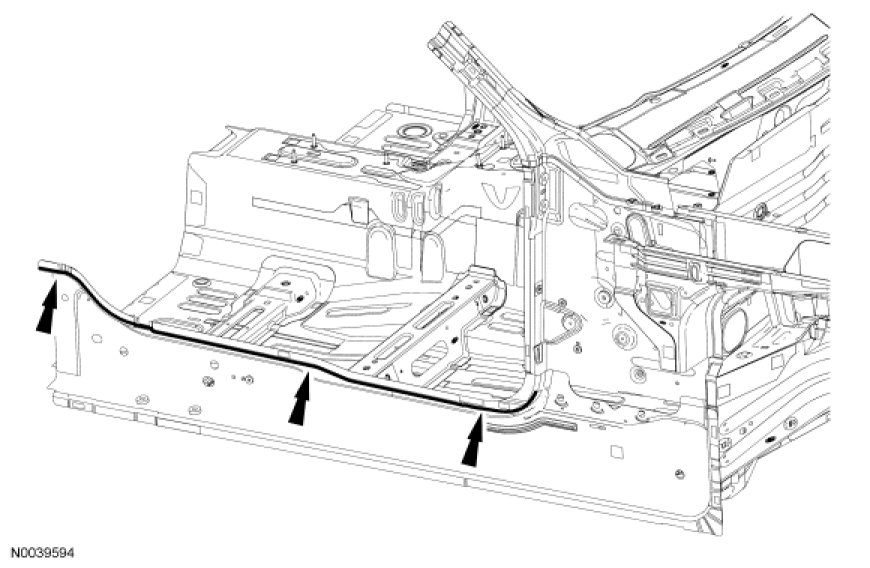 N0039594