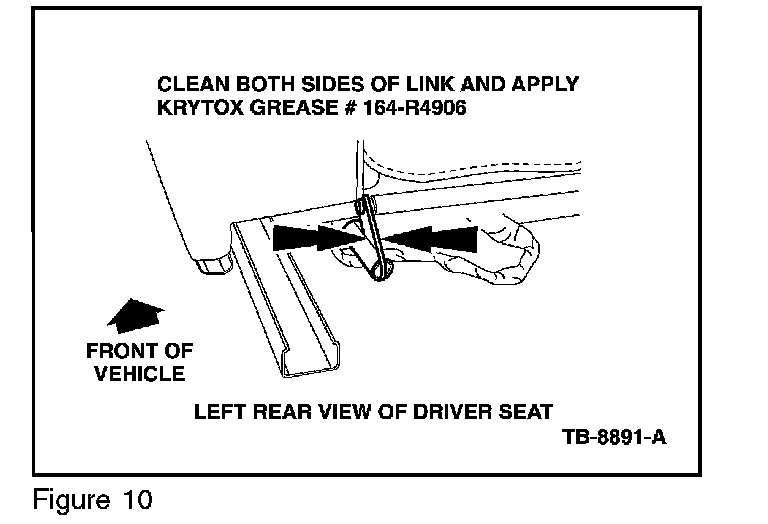 CLEAN BOTH SIDES OF LINK AND APPLY KRYTOX GREASE # 164-R4906

FRONT OF VEHICLE

LEFT REAR VIEW OF DRIVER SEAT

TB-8891-A

Figure 10