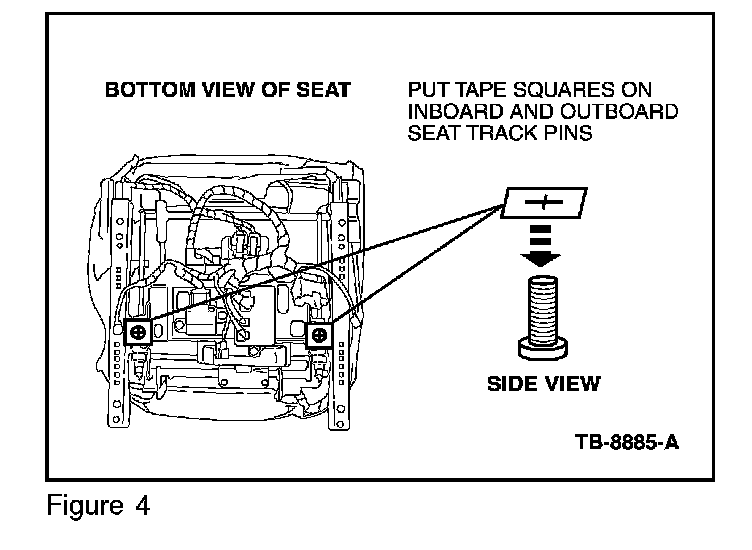 BOTTOM VIEW OF SEAT

PUT TAPE SQUARES ON INBOARD AND OUTBOARD SEAT TRACK PINS

SIDE VIEW

TB-8885-A

Figure 4