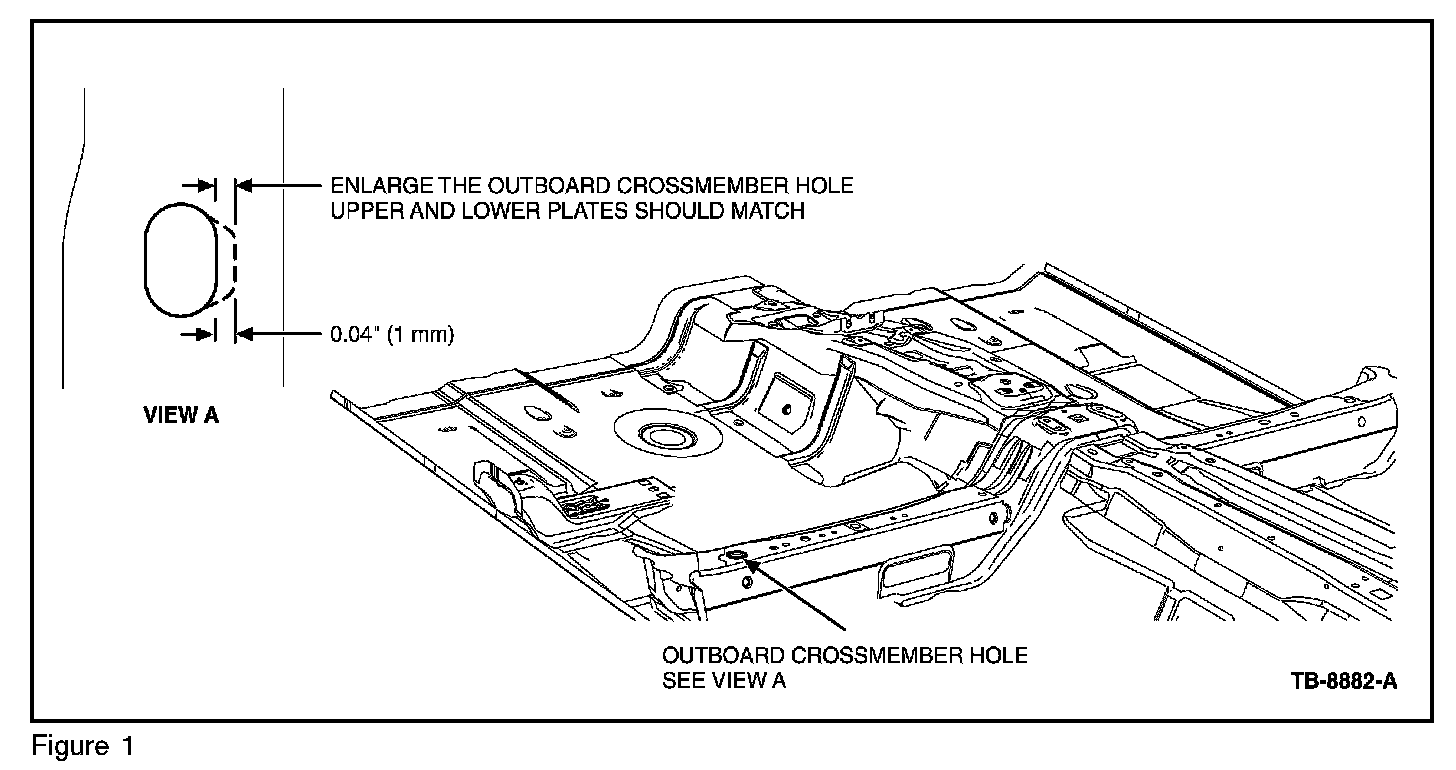 ENLARGE THE OUTBOARD CROSSMEMBER HOLE
UPPER AND LOWER PLATES SHOULD MATCH

0.04" (1 mm)

VIEW A

OUTBOARD CROSSMEMBER HOLE
SEE VIEW A

TB-8882-A

Figure 1