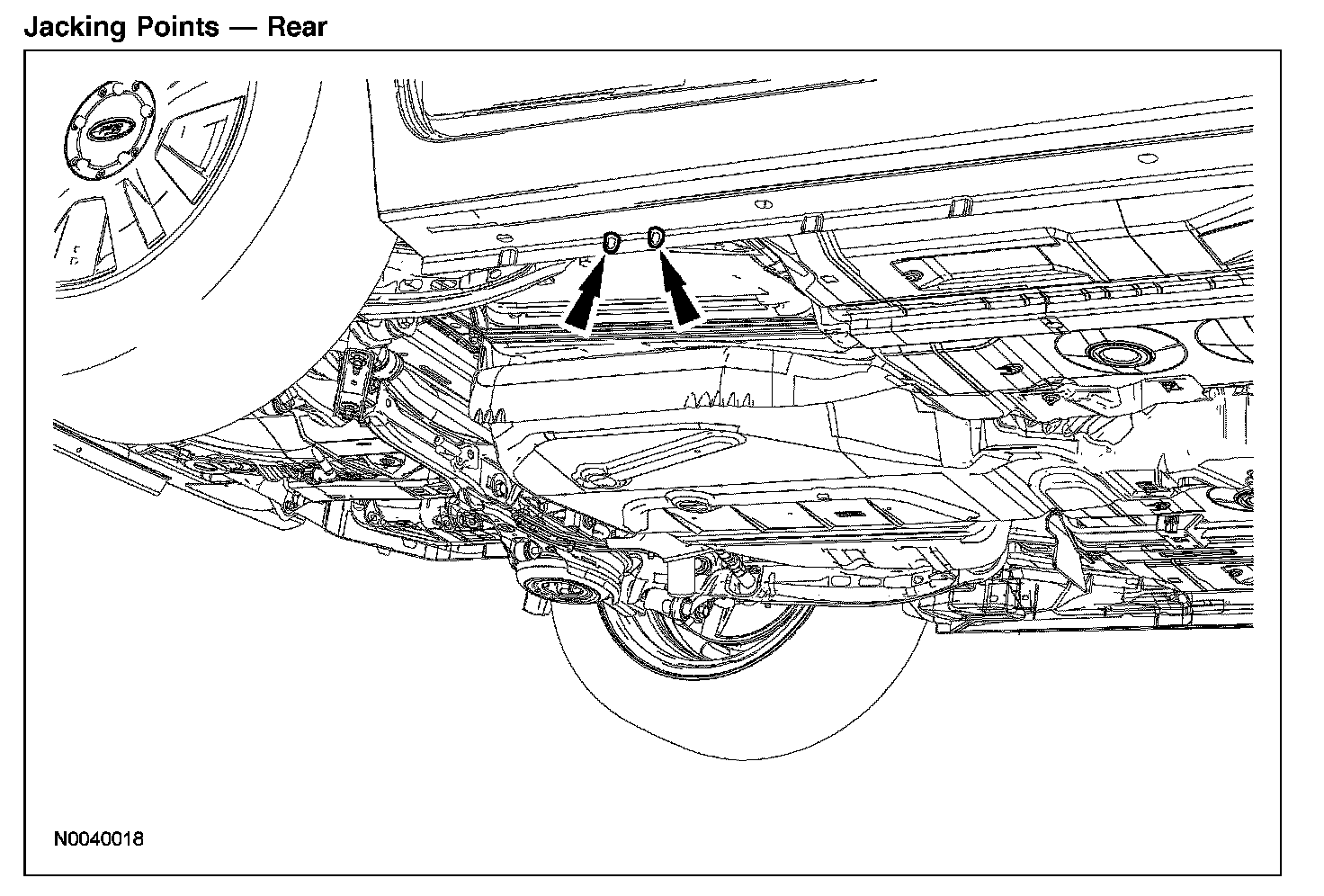 Jacking Points — Rear

N0040018