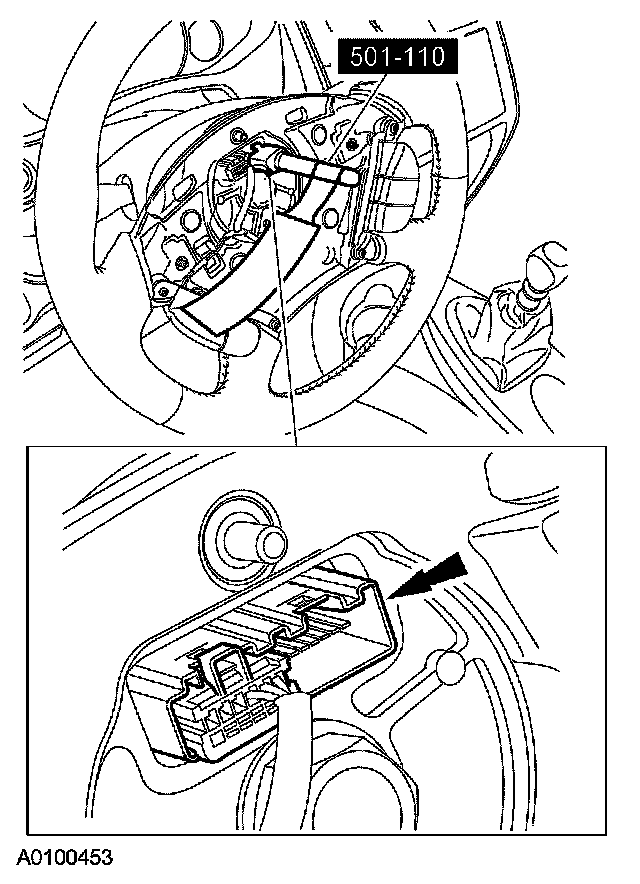 501-110

A0100453