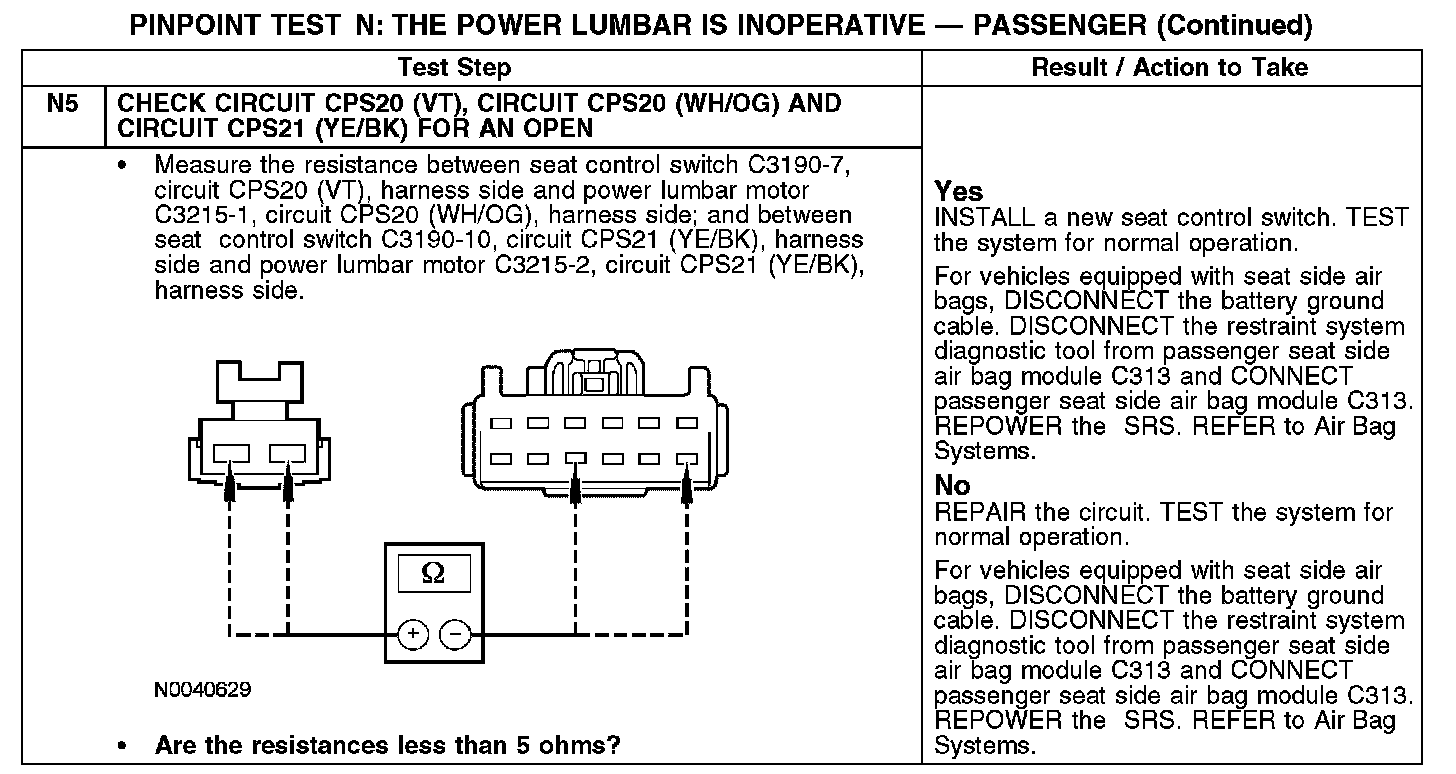 PINPOINT TEST N: THE POWER LUMBAR IS INOPERATIVE — PASSENGER (Continued)

| | Test Step | Result / Action to Take |
|---|---|---|
| N5 | CHECK CIRCUIT CPS20 (VT), CIRCUIT CPS20 (WH/OG) AND CIRCUIT CPS21 (YE/BK) FOR AN OPEN | |
| | • Measure the resistance between seat control switch C3190-7, circuit CPS20 (VT), harness side and power lumbar motor C3215-1, circuit CPS20 (WH/OG), harness side; and between seat control switch C3190-10, circuit CPS21 (YE/BK), harness side and power lumbar motor C3215-2, circuit CPS21 (YE/BK), harness side. $\Omega$ + − N0040629 • Are the resistances less than 5 ohms? | Yes INSTALL a new seat control switch. TEST the system for normal operation. For vehicles equipped with seat side air bags, DISCONNECT the battery ground cable. DISCONNECT the restraint system diagnostic tool from passenger seat side air bag module C313 and CONNECT passenger seat side air bag module C313. REPOWER the SRS. REFER to Air Bag Systems. No REPAIR the circuit. TEST the system for normal operation. For vehicles equipped with seat side air bags, DISCONNECT the battery ground cable. DISCONNECT the restraint system diagnostic tool from passenger seat side air bag module C313 and CONNECT passenger seat side air bag module C313. REPOWER the SRS. REFER to Air Bag Systems. |