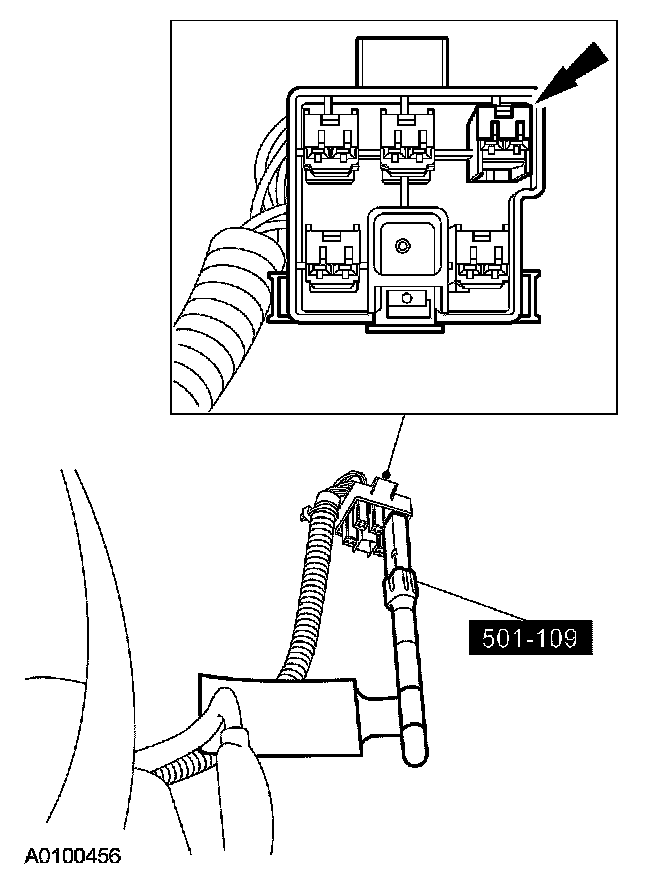 501-109

A0100456