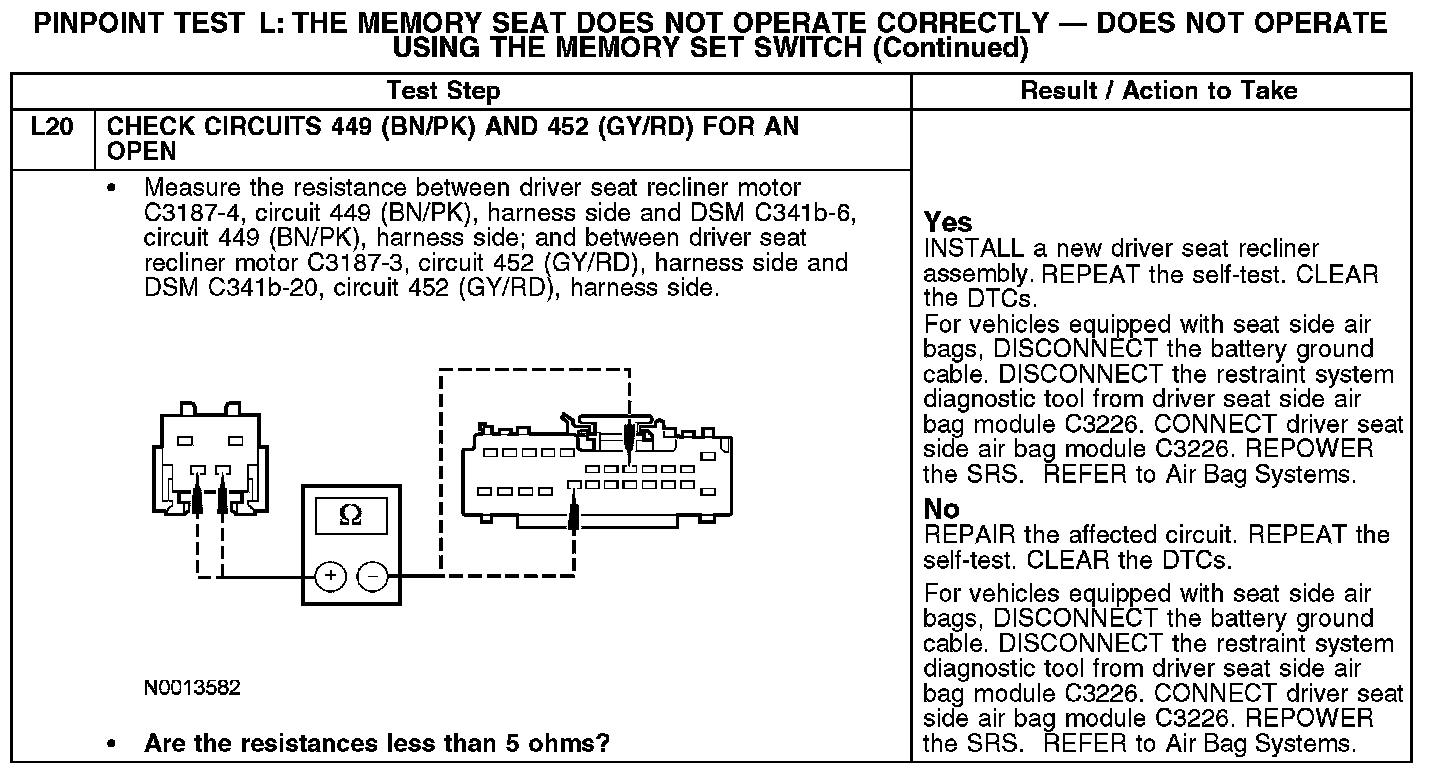 PINPOINT TEST L: THE MEMORY SEAT DOES NOT OPERATE CORRECTLY — DOES NOT OPERATE USING THE MEMORY SET SWITCH (Continued)

| Test Step | | Result / Action to Take |
|---|---|---|
| L20 | CHECK CIRCUITS 449 (BN/PK) AND 452 (GY/RD) FOR AN OPEN | |
| | • Measure the resistance between driver seat recliner motor C3187-4, circuit 449 (BN/PK), harness side and DSM C341b-6, circuit 449 (BN/PK), harness side; and between driver seat recliner motor C3187-3, circuit 452 (GY/RD), harness side and DSM C341b-20, circuit 452 (GY/RD), harness side. Ω + − N0013582 • Are the resistances less than 5 ohms? | **Yes** INSTALL a new driver seat recliner assembly. REPEAT the self-test. CLEAR the DTCs. For vehicles equipped with seat side air bags, DISCONNECT the battery ground cable. DISCONNECT the restraint system diagnostic tool from driver seat side air bag module C3226. CONNECT driver seat side air bag module C3226. REPOWER the SRS. REFER to Air Bag Systems. **No** REPAIR the affected circuit. REPEAT the self-test. CLEAR the DTCs. For vehicles equipped with seat side air bags, DISCONNECT the battery ground cable. DISCONNECT the restraint system diagnostic tool from driver seat side air bag module C3226. CONNECT driver seat side air bag module C3226. REPOWER the SRS. REFER to Air Bag Systems. |