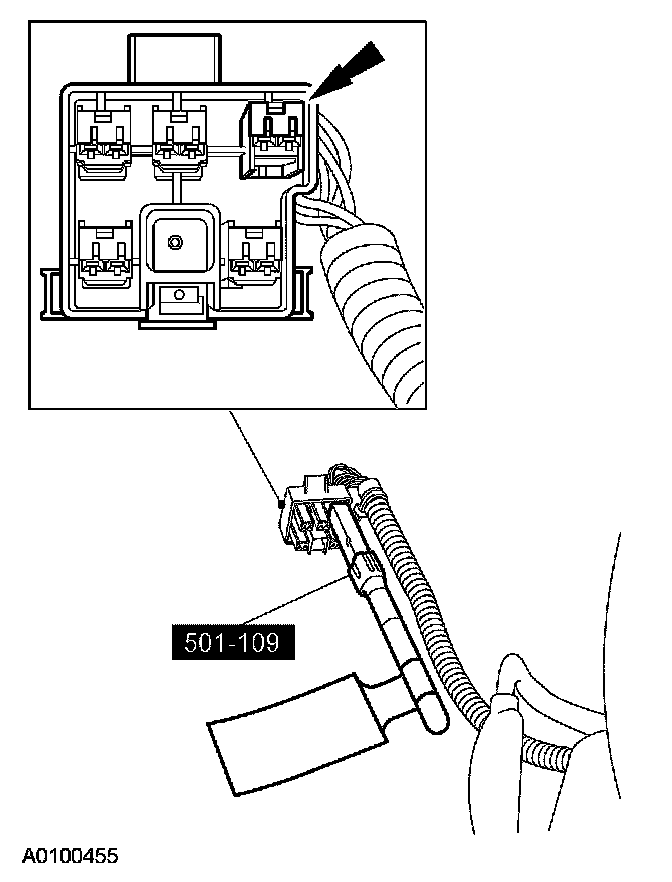 501-109

A0100455