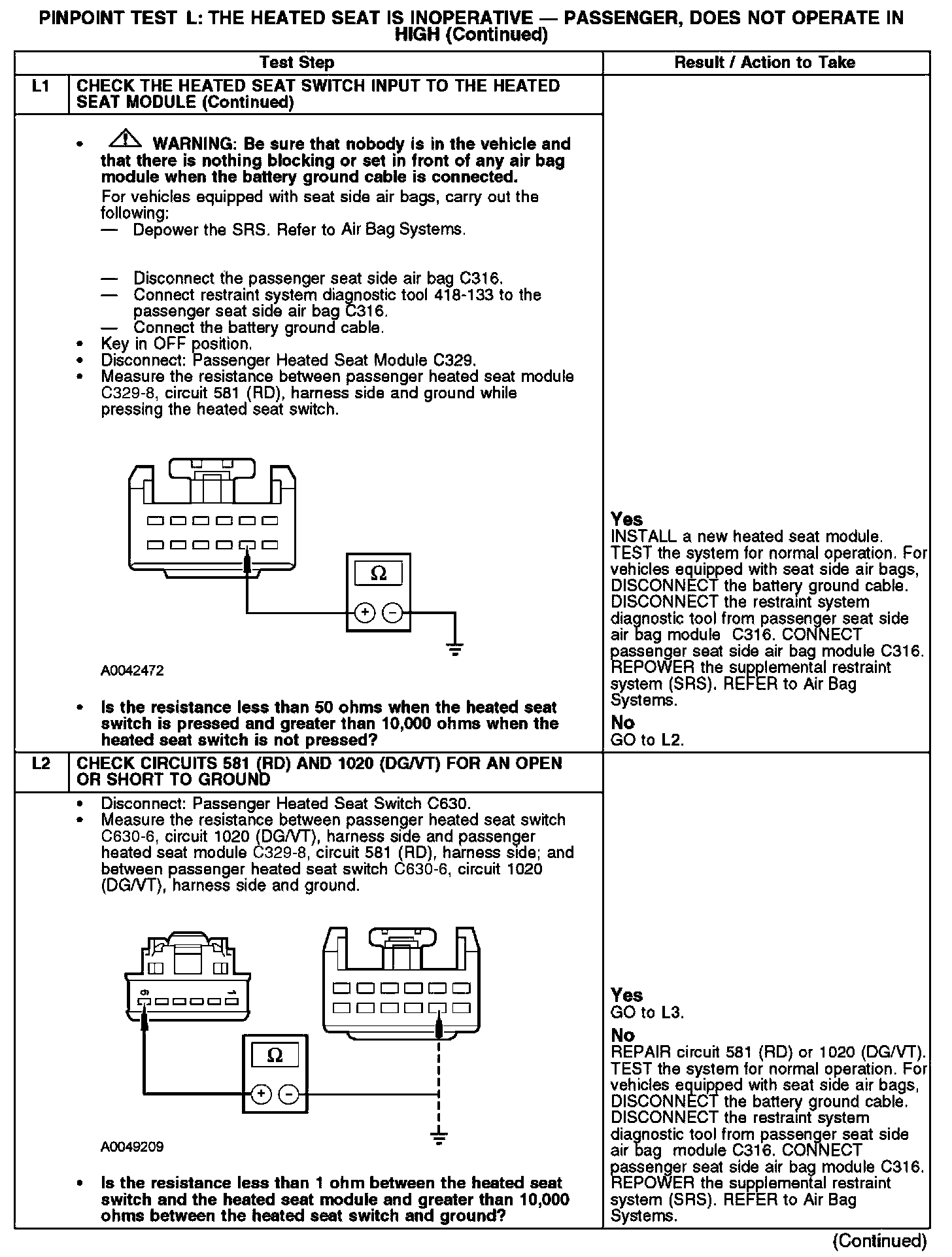 PINPOINT TEST L: THE HEATED SEAT IS INOPERATIVE — PASSENGER, DOES NOT OPERATE IN HIGH (Continued)

| | Test Step | Result / Action to Take |
|---|---|---|
| L1 | CHECK THE HEATED SEAT SWITCH INPUT TO THE HEATED SEAT MODULE (Continued) | |
| | • WARNING: Be sure that nobody is in the vehicle and that there is nothing blocking or set in front of any air bag module when the battery ground cable is connected. For vehicles equipped with seat side air bags, carry out the following: — Depower the SRS. Refer to Air Bag Systems. — Disconnect the passenger seat side air bag C316. — Connect restraint system diagnostic tool 418-133 to the passenger seat side air bag C316. — Connect the battery ground cable. • Key in OFF position. • Disconnect: Passenger Heated Seat Module C329. • Measure the resistance between passenger heated seat module C329-8, circuit 581 (RD), harness side and ground while pressing the heated seat switch. Ω + − A0042472 • Is the resistance less than 50 ohms when the heated seat switch is pressed and greater than 10,000 ohms when the heated seat switch is not pressed? | Yes INSTALL a new heated seat module. TEST the system for normal operation. For vehicles equipped with seat side air bags, DISCONNECT the battery ground cable. DISCONNECT the restraint system diagnostic tool from passenger seat side air bag module C316. CONNECT passenger seat side air bag module C316. REPOWER the supplemental restraint system (SRS). REFER to Air Bag Systems. No GO to L2. |
| L2 | CHECK CIRCUITS 581 (RD) AND 1020 (DG/VT) FOR AN OPEN OR SHORT TO GROUND | |
| | • Disconnect: Passenger Heated Seat Switch C630. • Measure the resistance between passenger heated seat switch C630-6, circuit 1020 (DG/VT), harness side and passenger heated seat module C329-8, circuit 581 (RD), harness side; and between passenger heated seat switch C630-6, circuit 1020 (DG/VT), harness side and ground. 6 1 Ω + − A0049209 • Is the resistance less than 1 ohm between the heated seat switch and the heated seat module and greater than 10,000 ohms between the heated seat switch and ground? | Yes GO to L3. No REPAIR circuit 581 (RD) or 1020 (DG/VT). TEST the system for normal operation. For vehicles equipped with seat side air bags, DISCONNECT the battery ground cable. DISCONNECT the restraint system diagnostic tool from passenger seat side air bag module C316. CONNECT passenger seat side air bag module C316. REPOWER the supplemental restraint system (SRS). REFER to Air Bag Systems. |

(Continued)