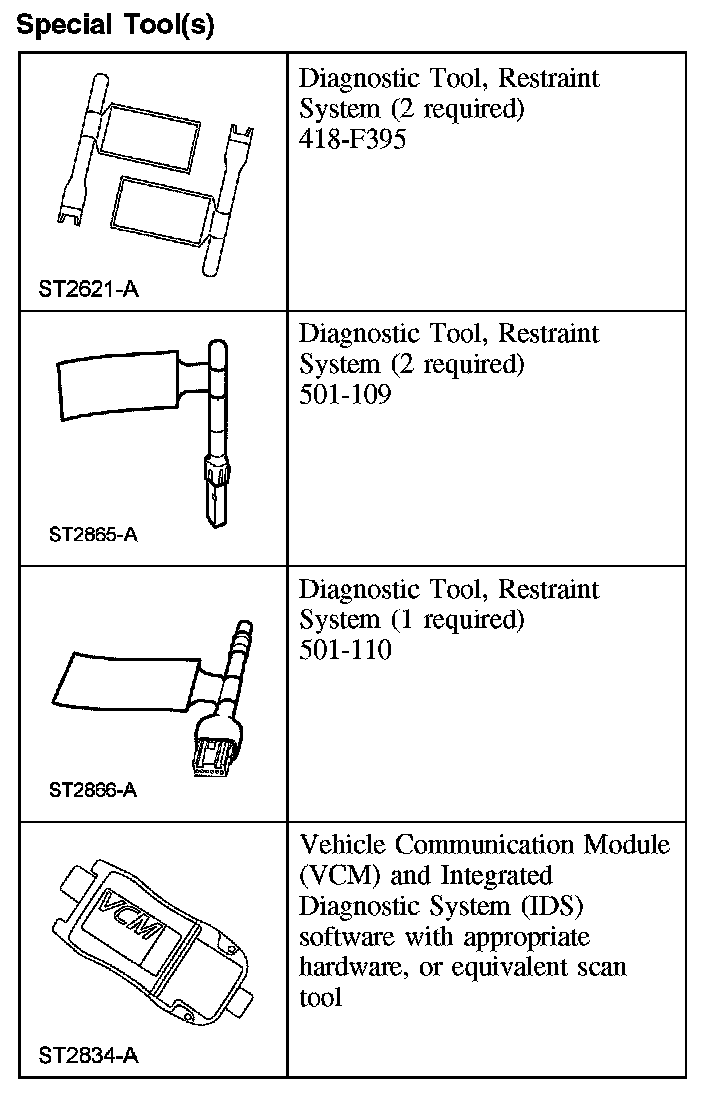 Special Tool(s)

| | |
|---|---|
| ST2621-A | Diagnostic Tool, Restraint System (2 required) 418-F395 |
| ST2865-A | Diagnostic Tool, Restraint System (2 required) 501-109 |
| ST2866-A | Diagnostic Tool, Restraint System (1 required) 501-110 |
| VCM ST2834-A | Vehicle Communication Module (VCM) and Integrated Diagnostic System (IDS) software with appropriate hardware, or equivalent scan tool |