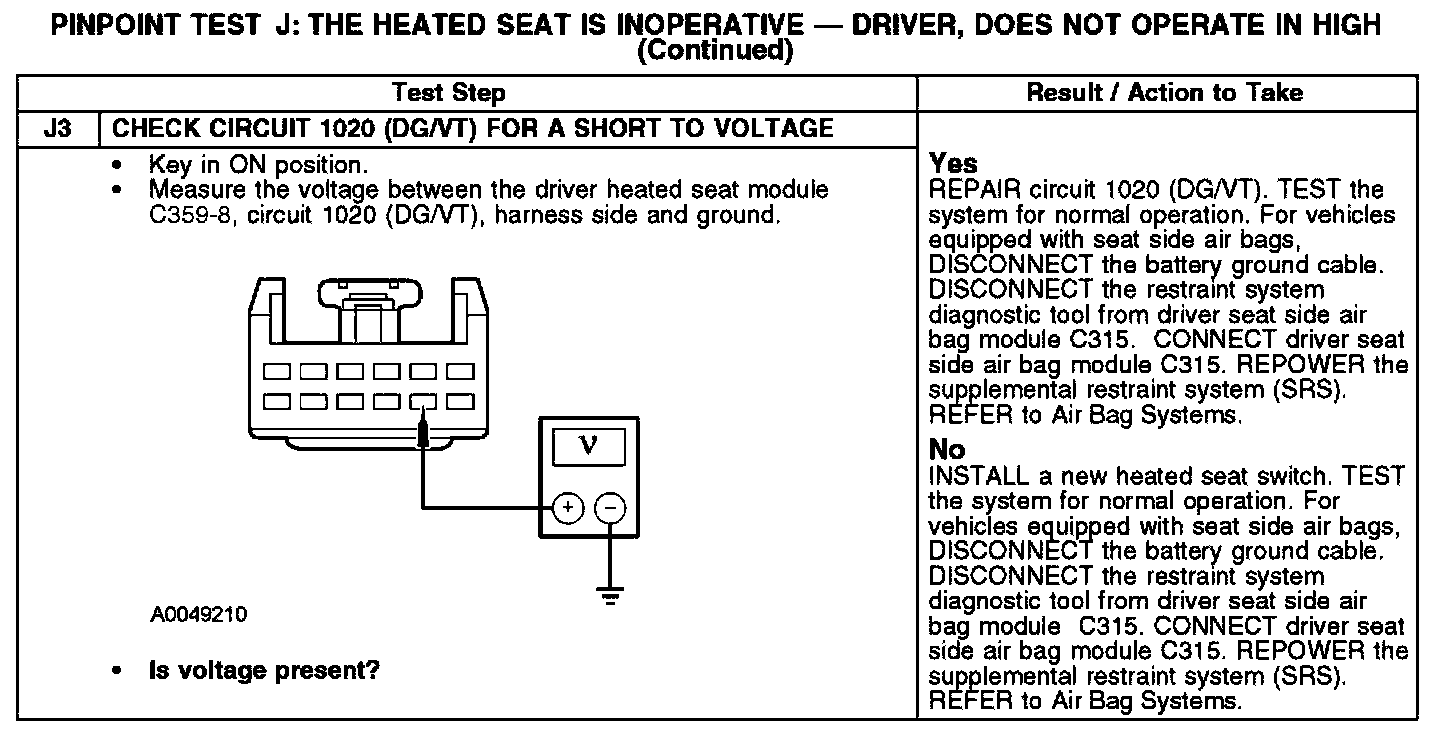 PINPOINT TEST J: THE HEATED SEAT IS INOPERATIVE — DRIVER, DOES NOT OPERATE IN HIGH (Continued)

| Test Step | | Result / Action to Take |
|---|---|---|
| J3 | CHECK CIRCUIT 1020 (DG/VT) FOR A SHORT TO VOLTAGE | |
| | • Key in ON position. • Measure the voltage between the driver heated seat module C359-8, circuit 1020 (DG/VT), harness side and ground. V + − A0049210 • Is voltage present? | **Yes** REPAIR circuit 1020 (DG/VT). TEST the system for normal operation. For vehicles equipped with seat side air bags, DISCONNECT the battery ground cable. DISCONNECT the restraint system diagnostic tool from driver seat side air bag module C315. CONNECT driver seat side air bag module C315. REPOWER the supplemental restraint system (SRS). REFER to Air Bag Systems. **No** INSTALL a new heated seat switch. TEST the system for normal operation. For vehicles equipped with seat side air bags, DISCONNECT the battery ground cable. DISCONNECT the restraint system diagnostic tool from driver seat side air bag module C315. CONNECT driver seat side air bag module C315. REPOWER the supplemental restraint system (SRS). REFER to Air Bag Systems. |