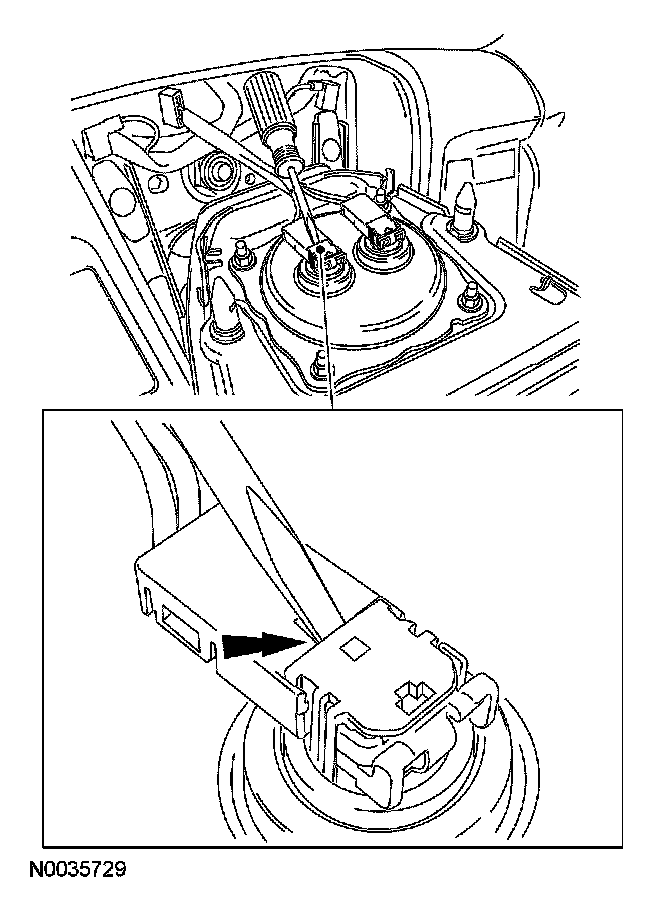 N0035729