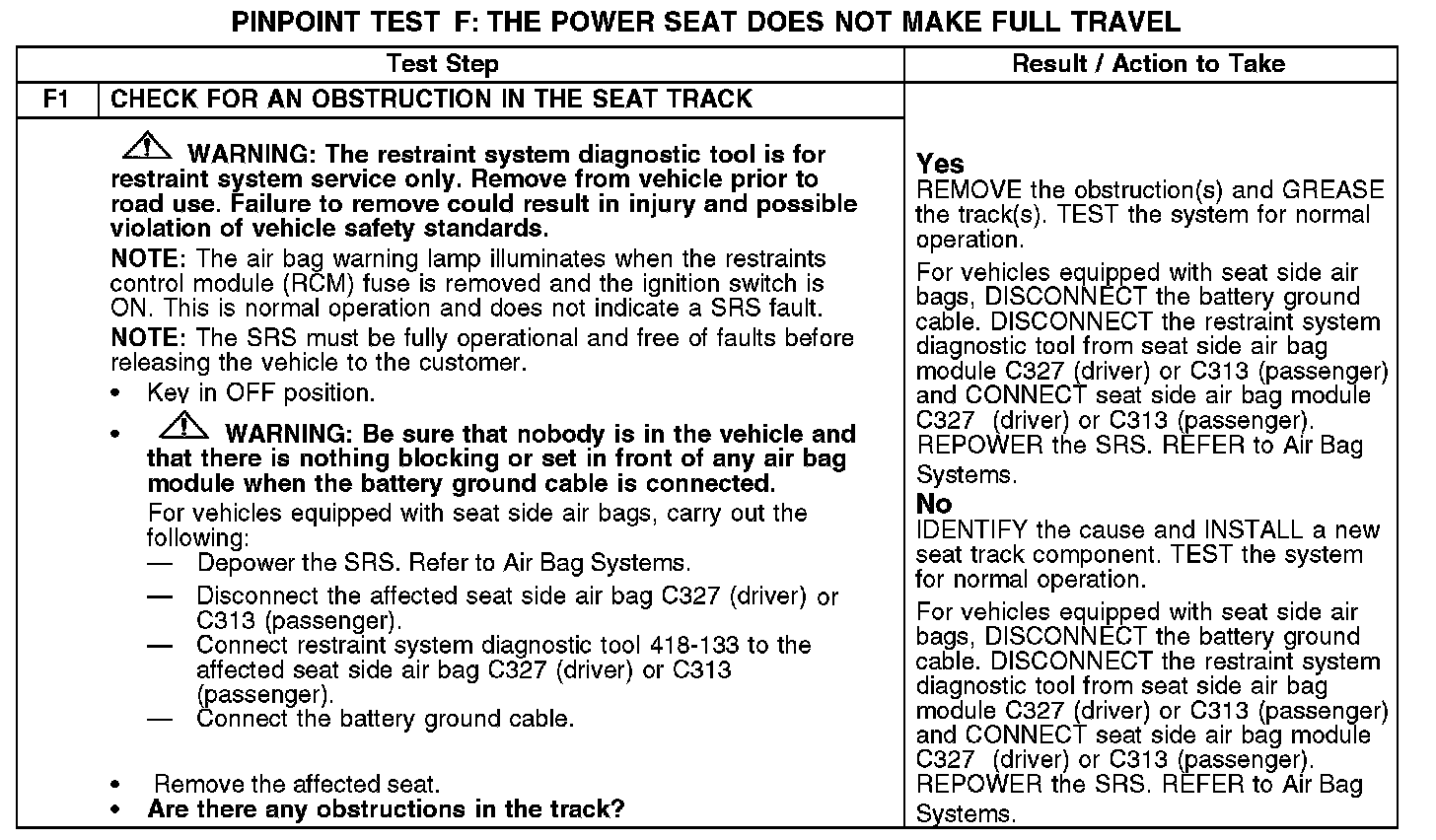 PINPOINT TEST F: THE POWER SEAT DOES NOT MAKE FULL TRAVEL

| Test Step | | Result / Action to Take |
|---|---|---|
| F1 | CHECK FOR AN OBSTRUCTION IN THE SEAT TRACK | |
| | WARNING: The restraint system diagnostic tool is for restraint system service only. Remove from vehicle prior to road use. Failure to remove could result in injury and possible violation of vehicle safety standards. NOTE: The air bag warning lamp illuminates when the restraints control module (RCM) fuse is removed and the ignition switch is ON. This is normal operation and does not indicate a SRS fault. NOTE: The SRS must be fully operational and free of faults before releasing the vehicle to the customer. • Key in OFF position. • WARNING: Be sure that nobody is in the vehicle and that there is nothing blocking or set in front of any air bag module when the battery ground cable is connected. For vehicles equipped with seat side air bags, carry out the following: — Depower the SRS. Refer to Air Bag Systems. — Disconnect the affected seat side air bag C327 (driver) or C313 (passenger). — Connect restraint system diagnostic tool 418-133 to the affected seat side air bag C327 (driver) or C313 (passenger). — Connect the battery ground cable. • Remove the affected seat. • Are there any obstructions in the track? | Yes REMOVE the obstruction(s) and GREASE the track(s). TEST the system for normal operation. For vehicles equipped with seat side air bags, DISCONNECT the battery ground cable. DISCONNECT the restraint system diagnostic tool from seat side air bag module C327 (driver) or C313 (passenger) and CONNECT seat side air bag module C327 (driver) or C313 (passenger). REPOWER the SRS. REFER to Air Bag Systems. No IDENTIFY the cause and INSTALL a new seat track component. TEST the system for normal operation. For vehicles equipped with seat side air bags, DISCONNECT the battery ground cable. DISCONNECT the restraint system diagnostic tool from seat side air bag module C327 (driver) or C313 (passenger) and CONNECT seat side air bag module C327 (driver) or C313 (passenger). REPOWER the SRS. REFER to Air Bag Systems. |