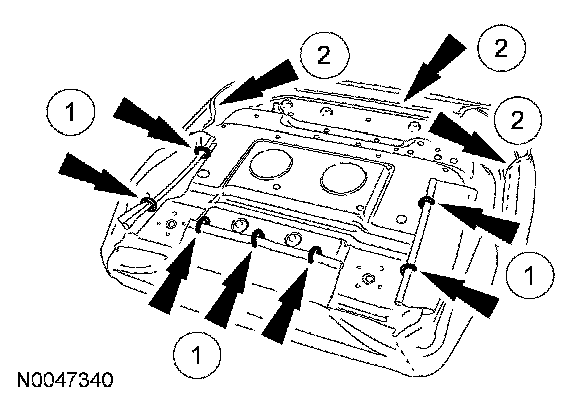 2
2
1
2
1
1
N0047340