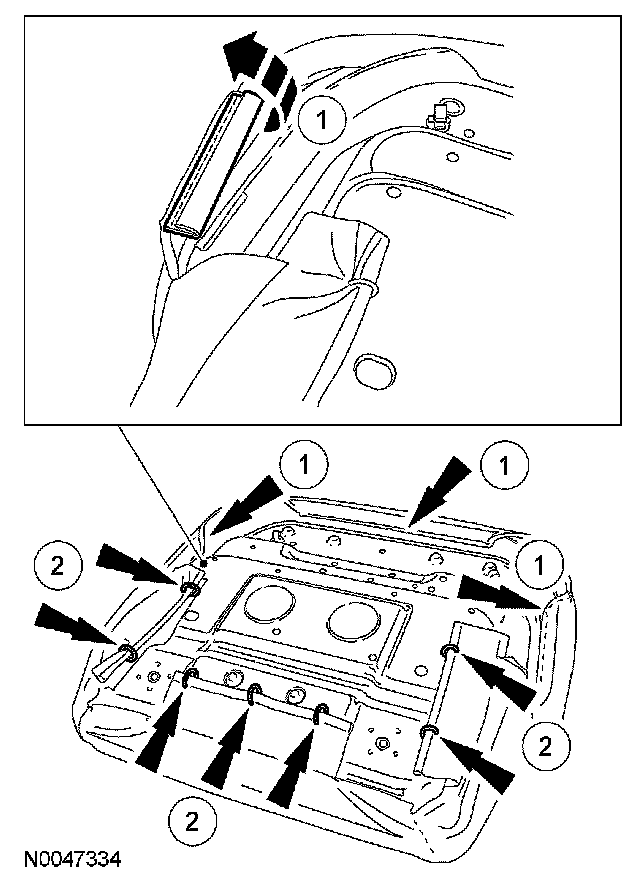 1

1

1

1

2

2

2

N0047334