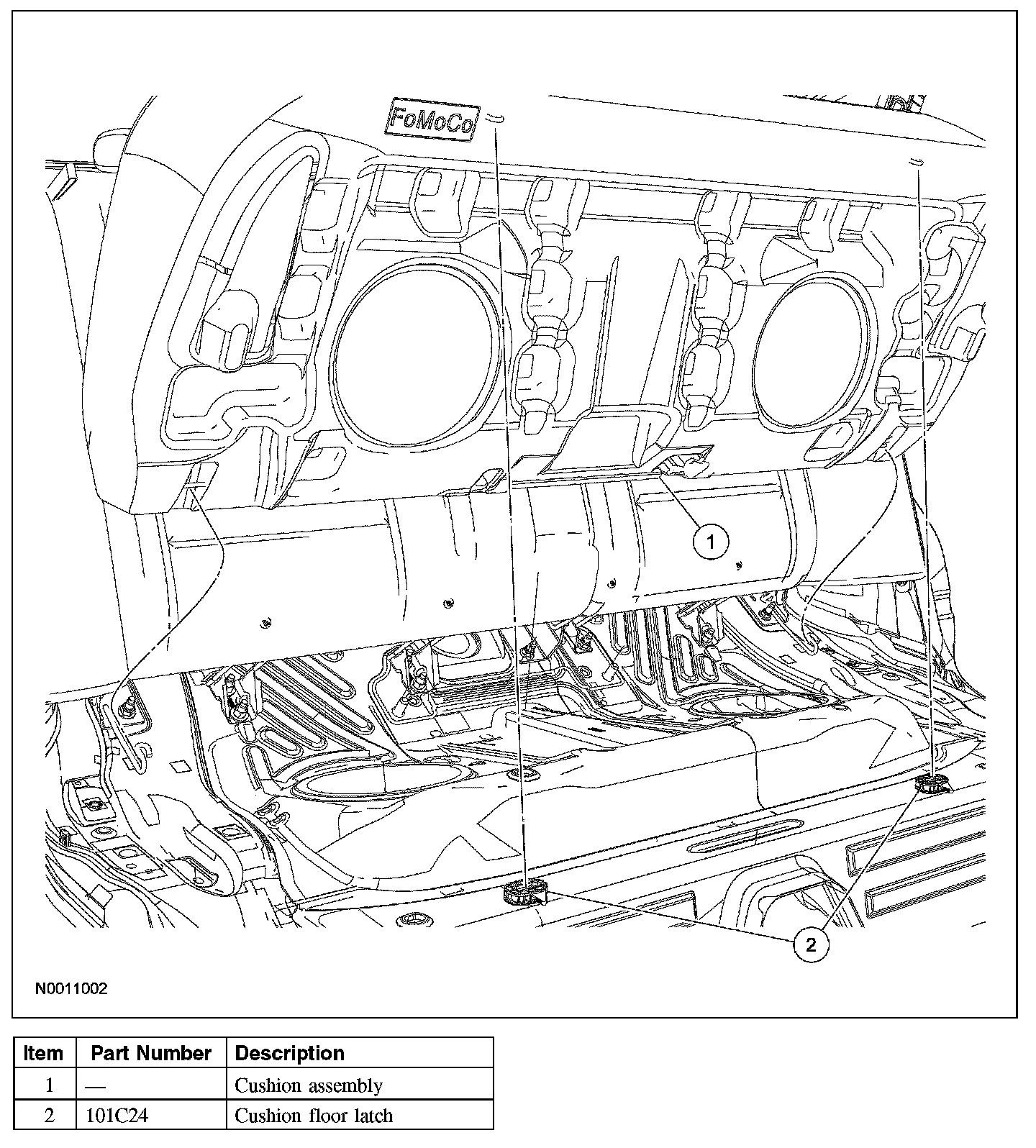 FoMoCo

1

2

N0011002

| Item | Part Number | Description |
|---|---|---|
| 1 | — | Cushion assembly |
| 2 | 101C24 | Cushion floor latch |