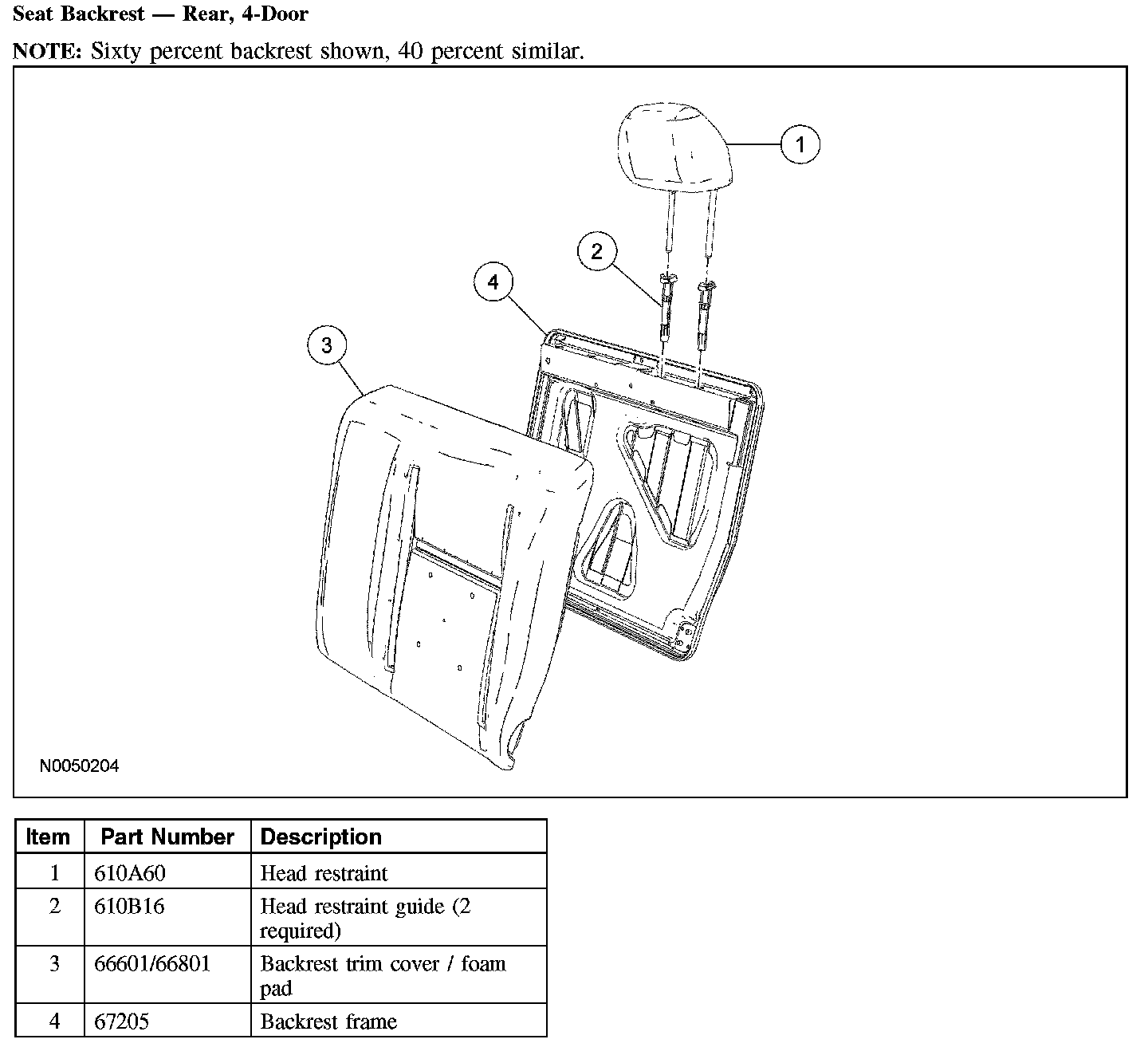 Seat Backrest — Rear, 4-Door

NOTE: Sixty percent backrest shown, 40 percent similar.

1

2

4

3

N0050204

| Item | Part Number | Description |
|---|---|---|
| 1 | 610A60 | Head restraint |
| 2 | 610B16 | Head restraint guide (2 required) |
| 3 | 66601/66801 | Backrest trim cover / foam pad |
| 4 | 67205 | Backrest frame |