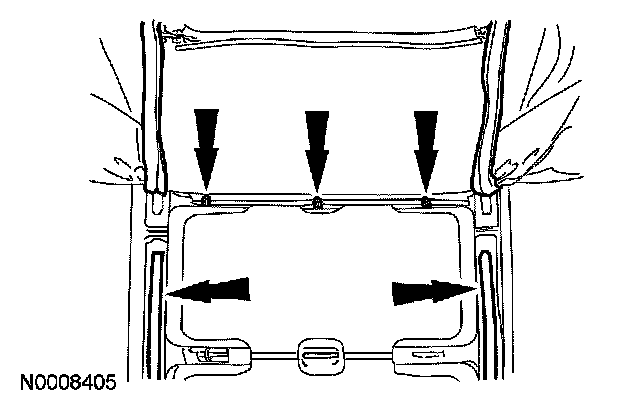 N0008405