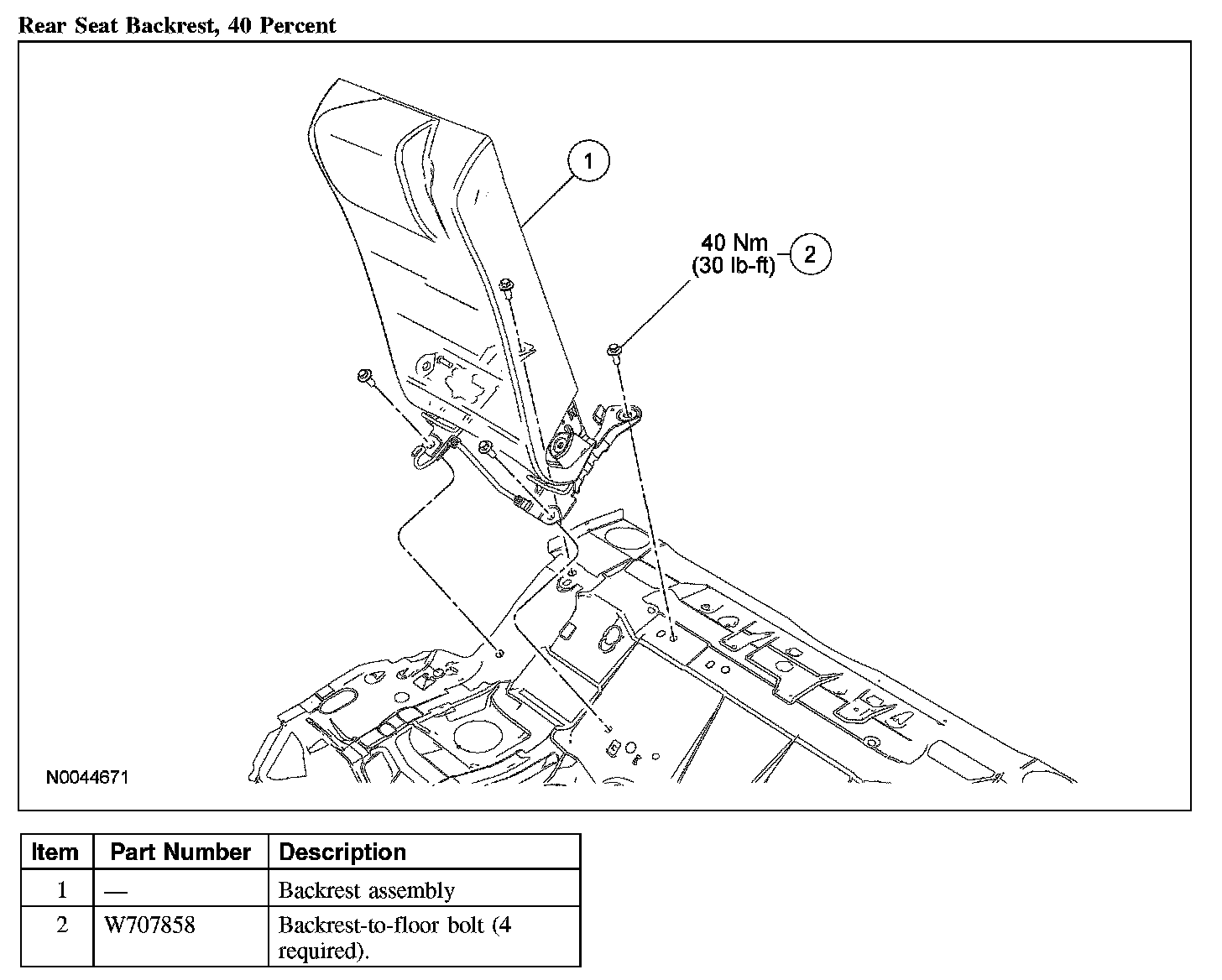 Rear Seat Backrest, 40 Percent

1

40 Nm
(30 lb-ft)

2

N0044671

| Item | Part Number | Description |
|---|---|---|
| 1 | — | Backrest assembly |
| 2 | W707858 | Backrest-to-floor bolt (4 required). |