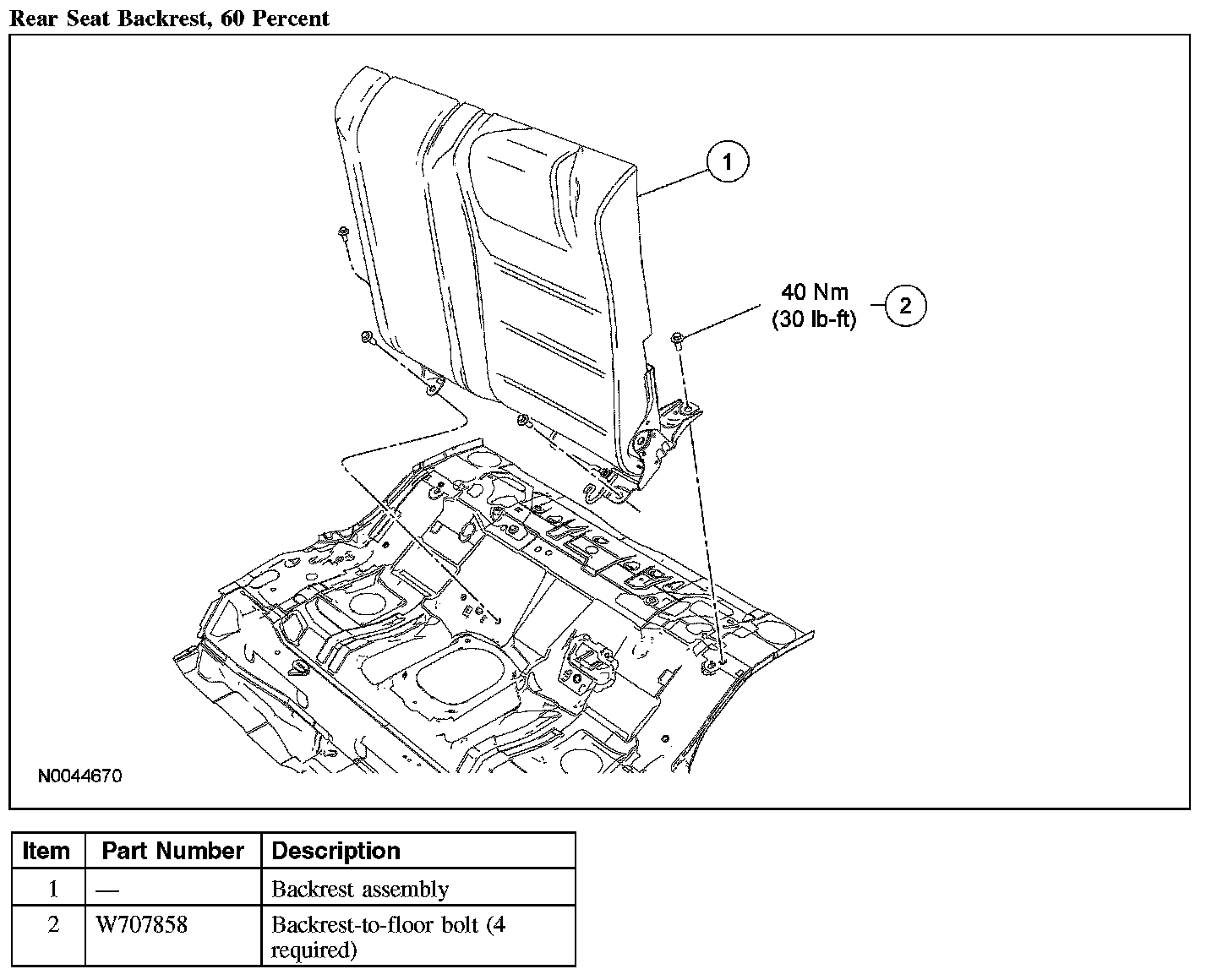 Rear Seat Backrest, 60 Percent

1

40 Nm (30 lb-ft)

2

N0044670

| Item | Part Number | Description |
|---|---|---|
| 1 | — | Backrest assembly |
| 2 | W707858 | Backrest-to-floor bolt (4 required) |