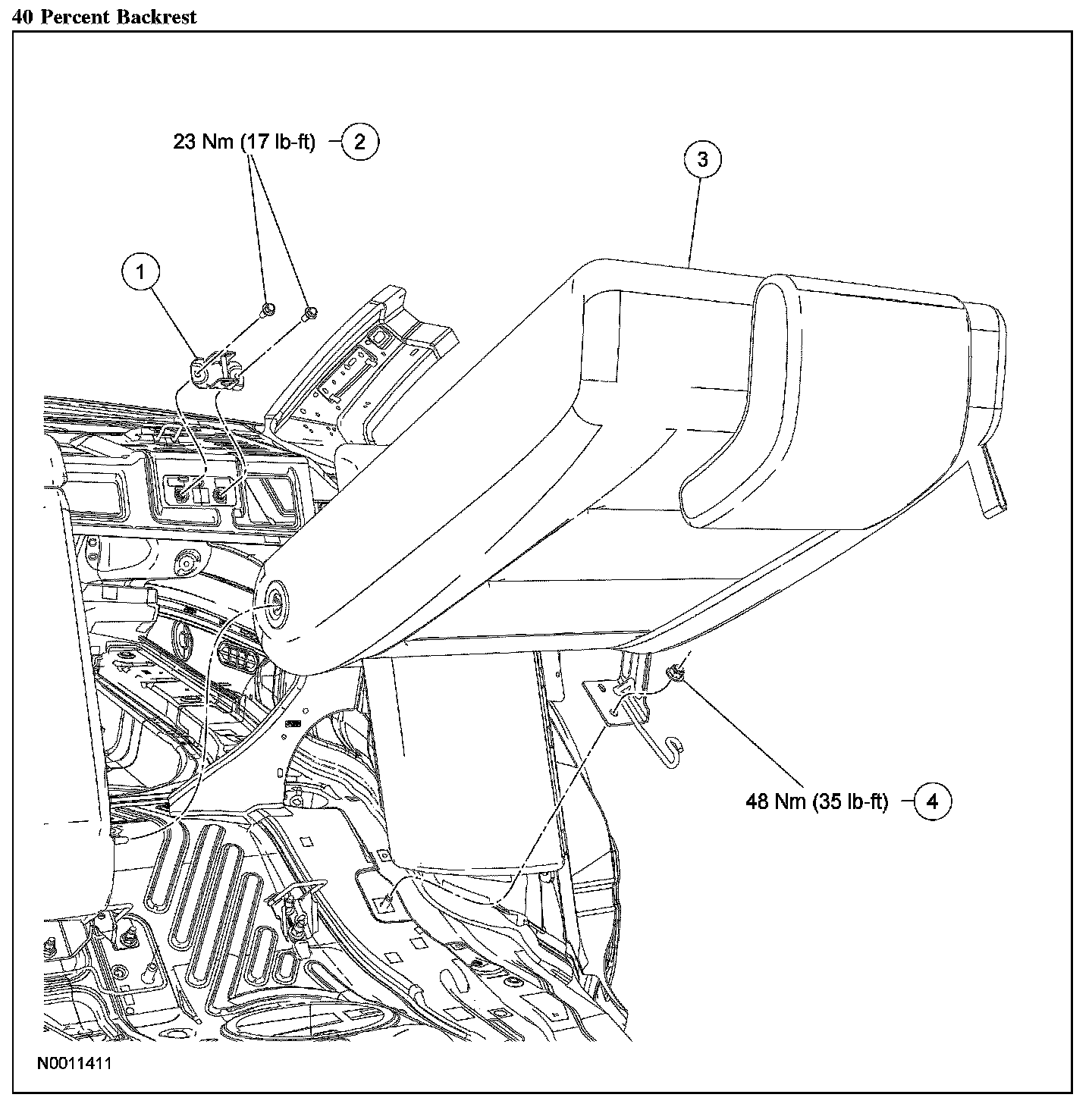 40 Percent Backrest

23 Nm (17 lb-ft) 2

3

1

48 Nm (35 lb-ft) 4

N0011411