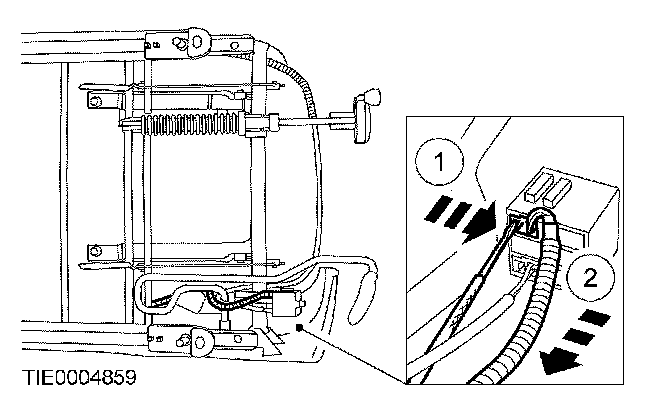 1

2

TIE0004859