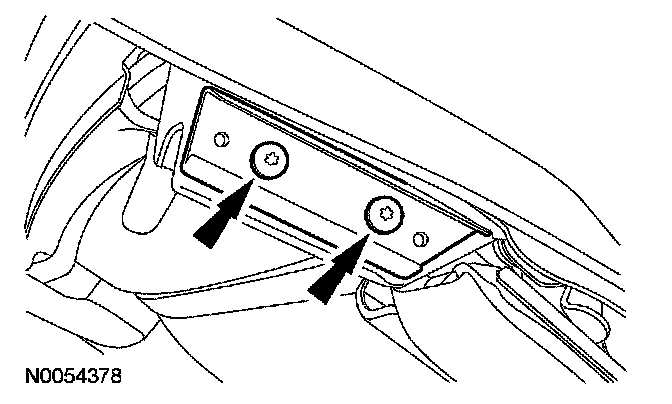 N0054378