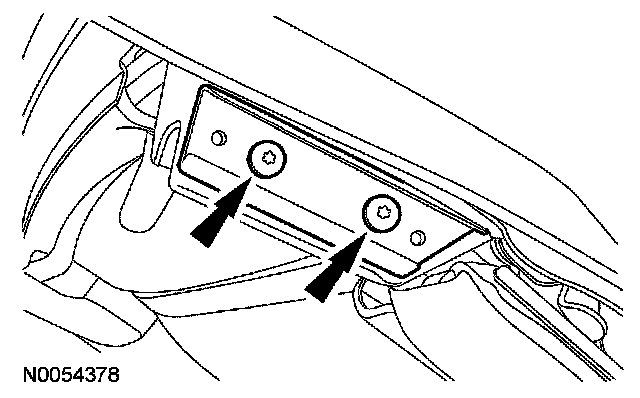 N0054378