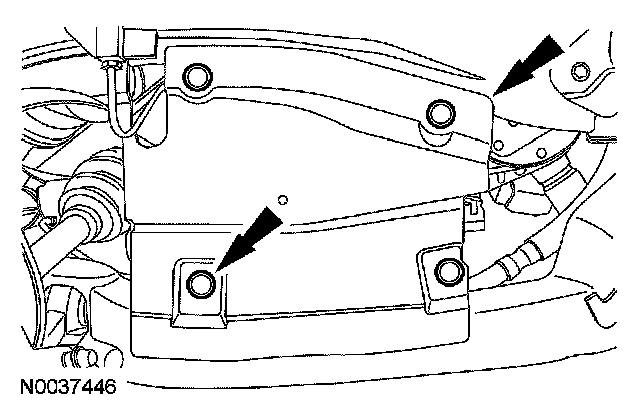 N0037446