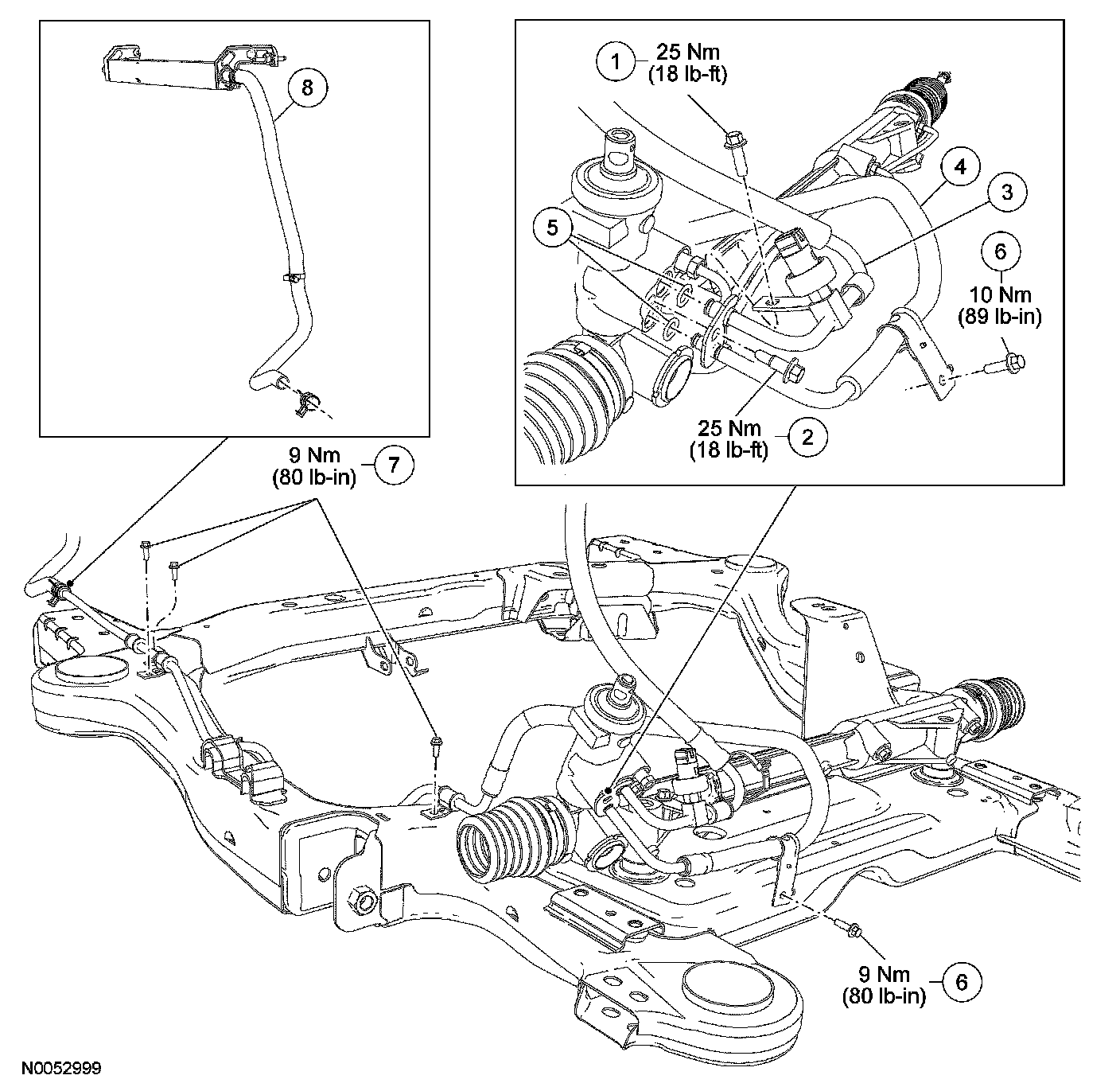 8

1 25 Nm
(18 lb-ft)

4

3

5

6
10 Nm
(89 lb-in)

25 Nm
(18 lb-ft) 2

9 Nm
(80 lb-in) 7

9 Nm
(80 lb-in) 6

N0052999