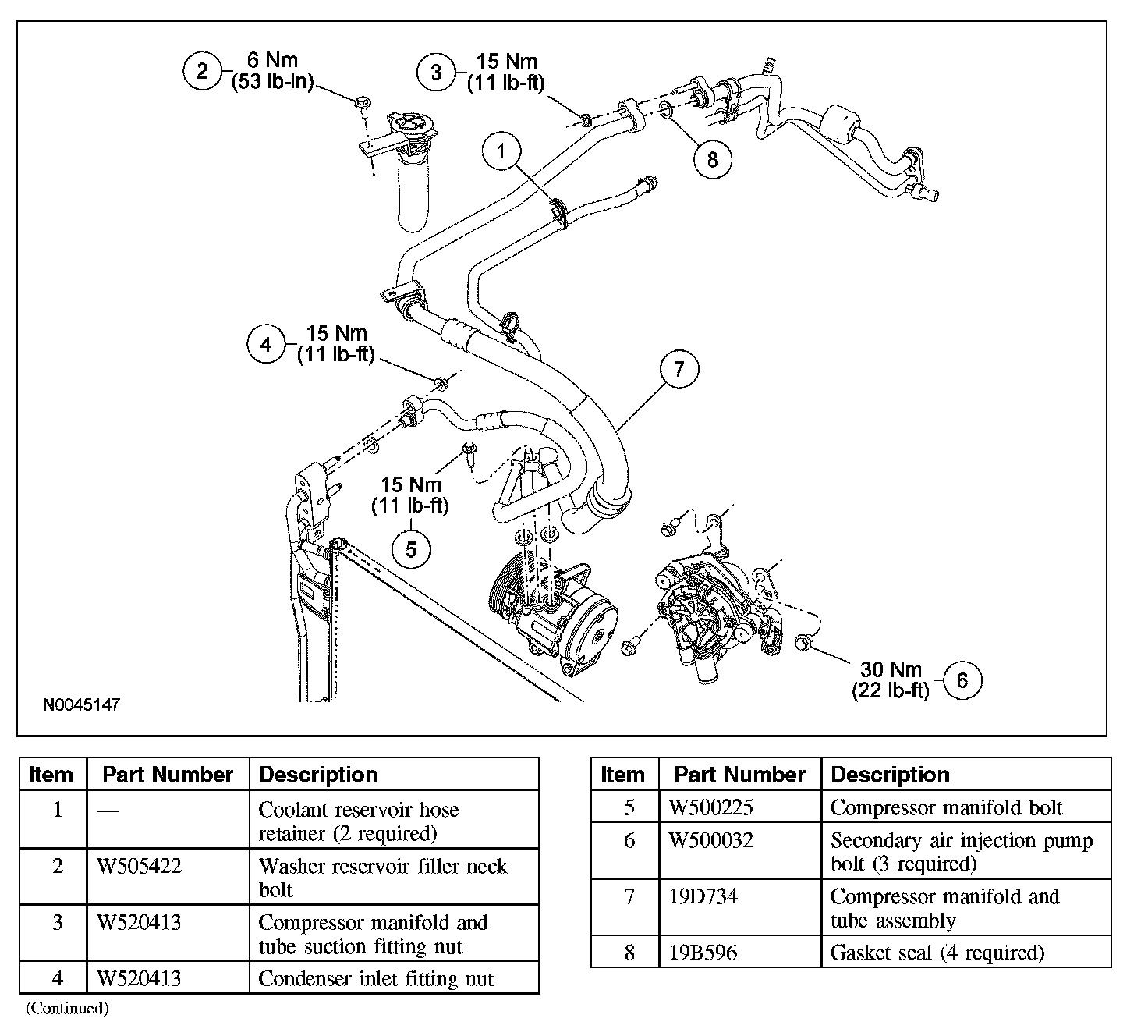 2 6 Nm (53 lb-in)

3 15 Nm (11 lb-ft)

1

8

4 15 Nm (11 lb-ft)

7

15 Nm (11 lb-ft) 5

30 Nm (22 lb-ft) 6

N0045147

| Item | Part Number | Description |
|---|---|---|
| 1 | — | Coolant reservoir hose retainer (2 required) |
| 2 | W505422 | Washer reservoir filler neck bolt |
| 3 | W520413 | Compressor manifold and tube suction fitting nut |
| 4 | W520413 | Condenser inlet fitting nut |

(Continued)

| Item | Part Number | Description |
|---|---|---|
| 5 | W500225 | Compressor manifold bolt |
| 6 | W500032 | Secondary air injection pump bolt (3 required) |
| 7 | 19D734 | Compressor manifold and tube assembly |
| 8 | 19B596 | Gasket seal (4 required) |