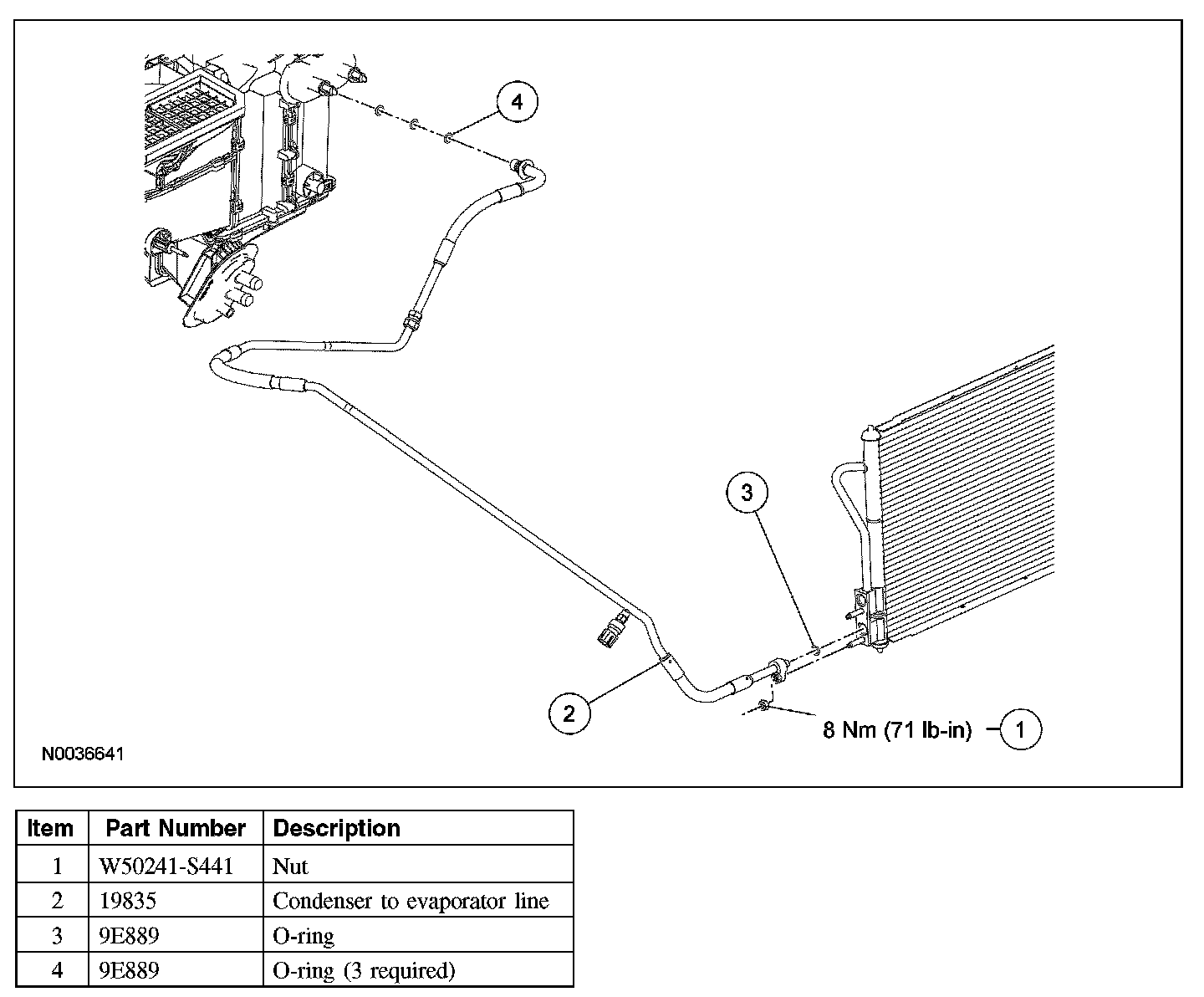 4

3

2

8 Nm (71 lb-in)

1

N0036641

| Item | Part Number | Description |
|---|---|---|
| 1 | W50241-S441 | Nut |
| 2 | 19835 | Condenser to evaporator line |
| 3 | 9E889 | O-ring |
| 4 | 9E889 | O-ring (3 required) |