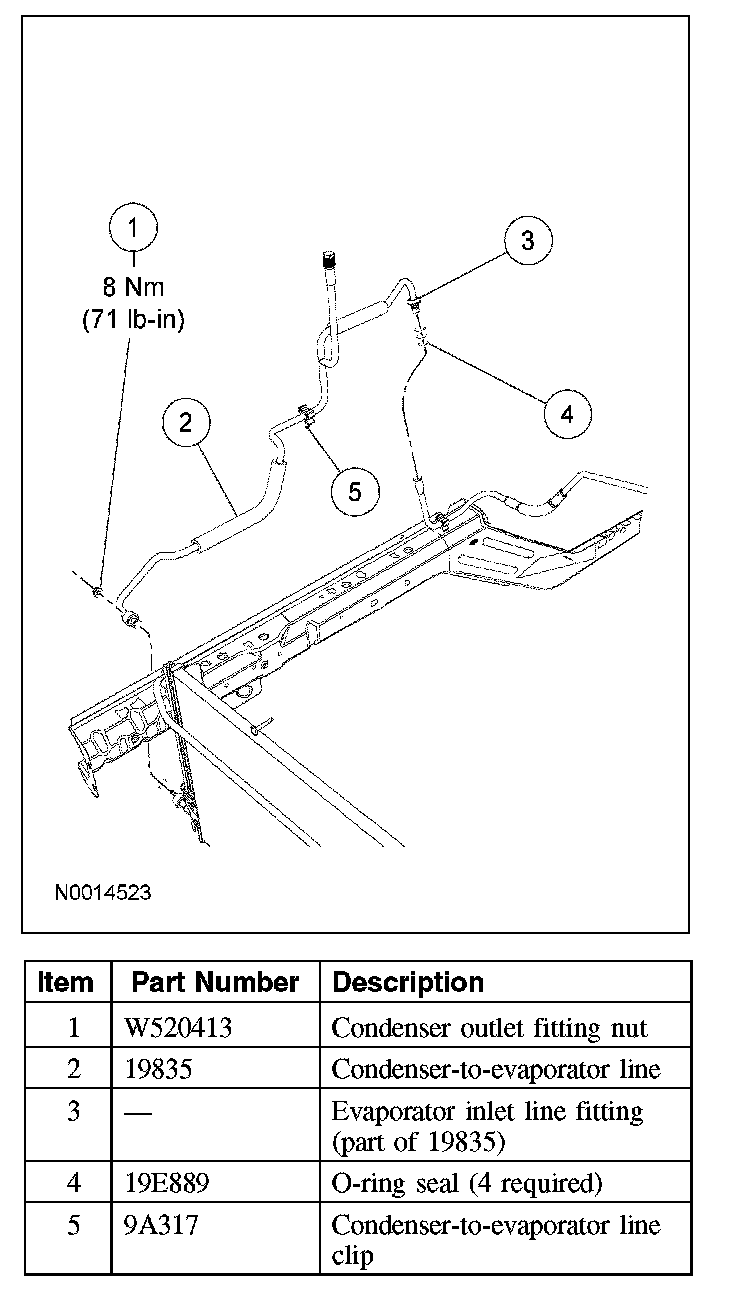 1
8 Nm
(71 lb-in)

2

3

4

5

N0014523

| Item | Part Number | Description |
|---|---|---|
| 1 | W520413 | Condenser outlet fitting nut |
| 2 | 19835 | Condenser-to-evaporator line |
| 3 | — | Evaporator inlet line fitting (part of 19835) |
| 4 | 19E889 | O-ring seal (4 required) |
| 5 | 9A317 | Condenser-to-evaporator line clip |