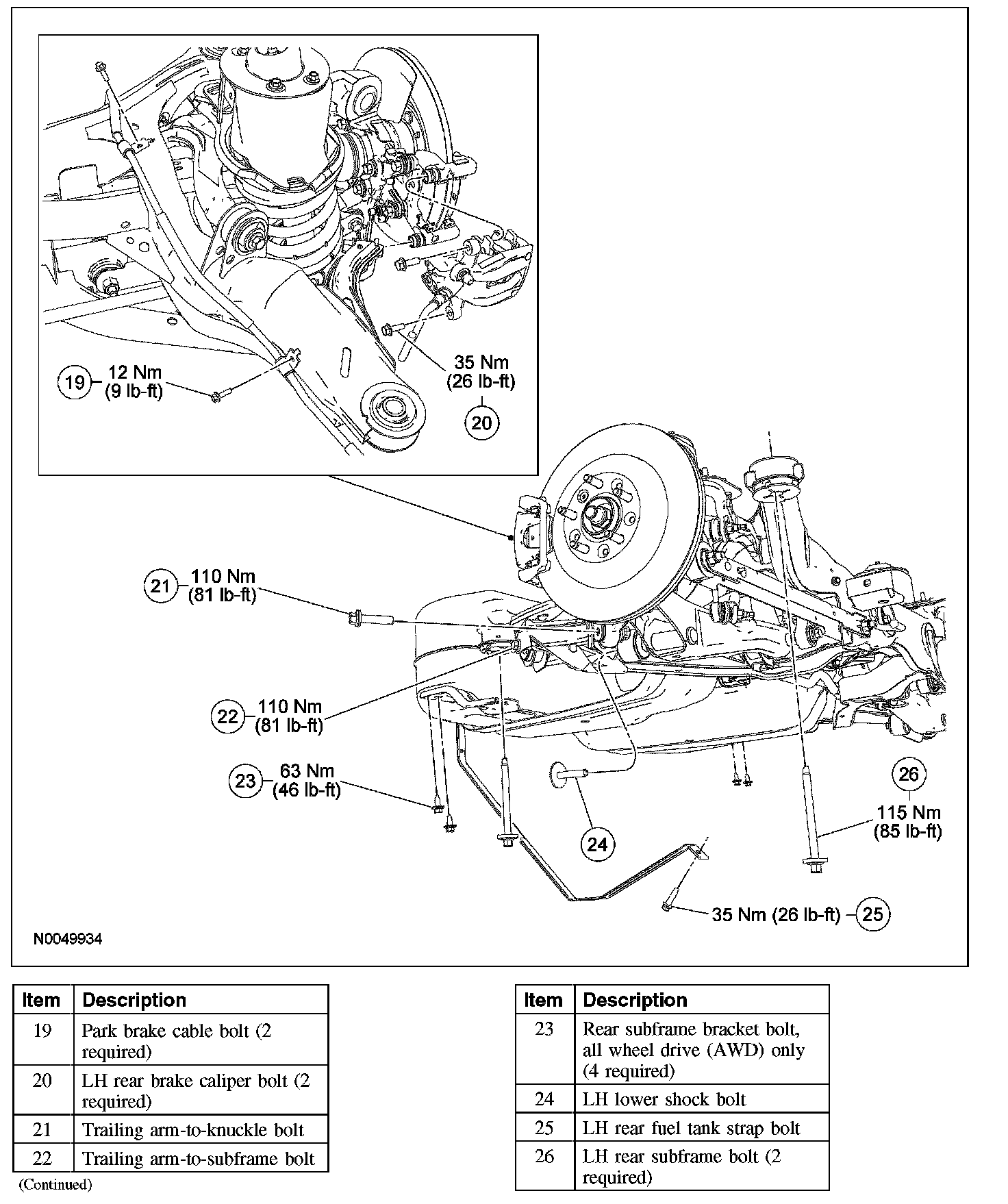 19 12 Nm (9 lb-ft)

35 Nm (26 lb-ft) 20

21 110 Nm (81 lb-ft)

22 110 Nm (81 lb-ft)

23 63 Nm (46 lb-ft)

24

26 115 Nm (85 lb-ft)

35 Nm (26 lb-ft) 25

N0049934

| Item | Description |
|---|---|
| 19 | Park brake cable bolt (2 required) |
| 20 | LH rear brake caliper bolt (2 required) |
| 21 | Trailing arm-to-knuckle bolt |
| 22 | Trailing arm-to-subframe bolt |

(Continued)

| Item | Description |
|---|---|
| 23 | Rear subframe bracket bolt, all wheel drive (AWD) only (4 required) |
| 24 | LH lower shock bolt |
| 25 | LH rear fuel tank strap bolt |
| 26 | LH rear subframe bolt (2 required) |