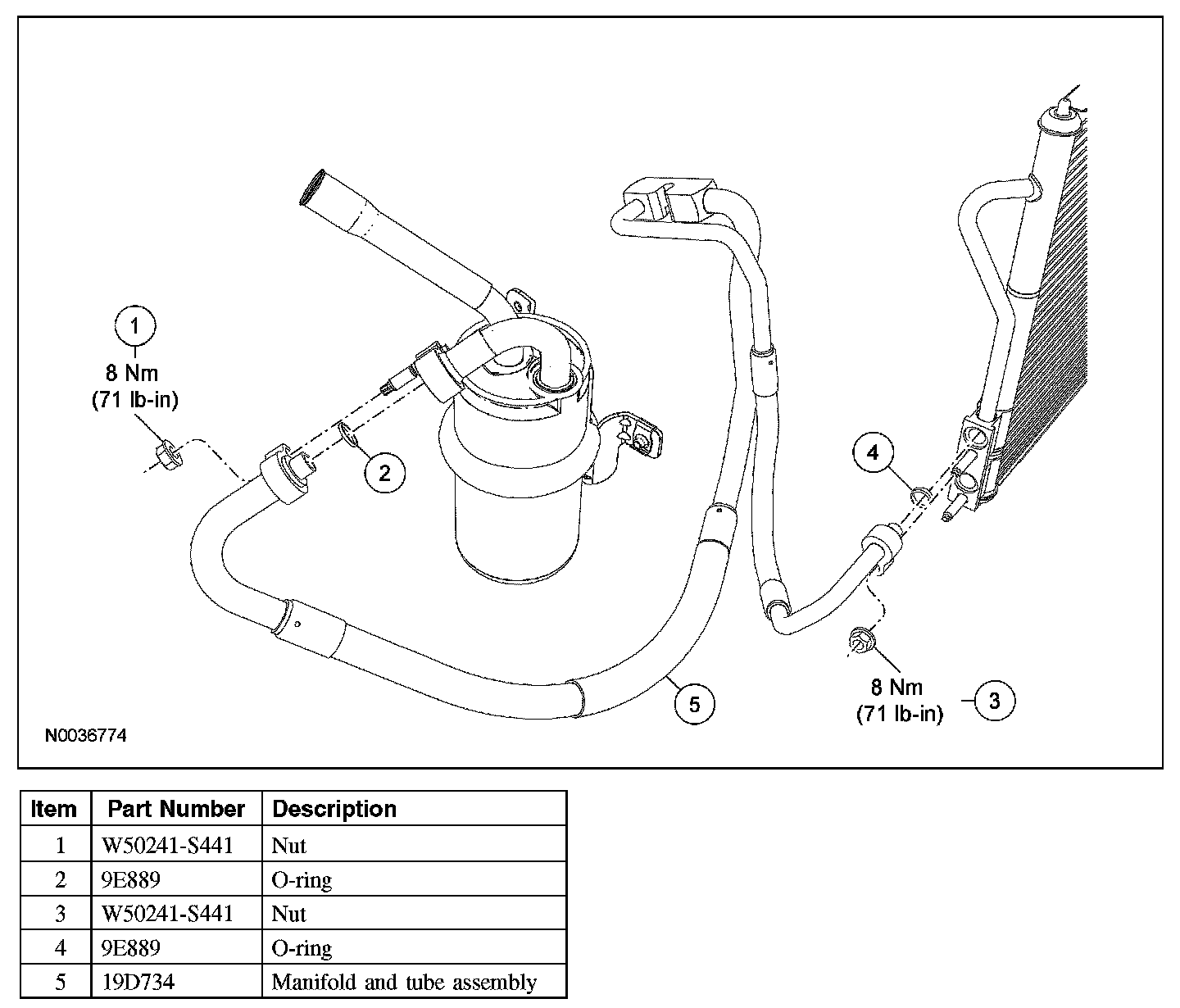 1
8 Nm
(71 lb-in)

2

4

5

8 Nm
(71 lb-in)

3

N0036774

| Item | Part Number | Description |
|---|---|---|
| 1 | W50241-S441 | Nut |
| 2 | 9E889 | O-ring |
| 3 | W50241-S441 | Nut |
| 4 | 9E889 | O-ring |
| 5 | 19D734 | Manifold and tube assembly |