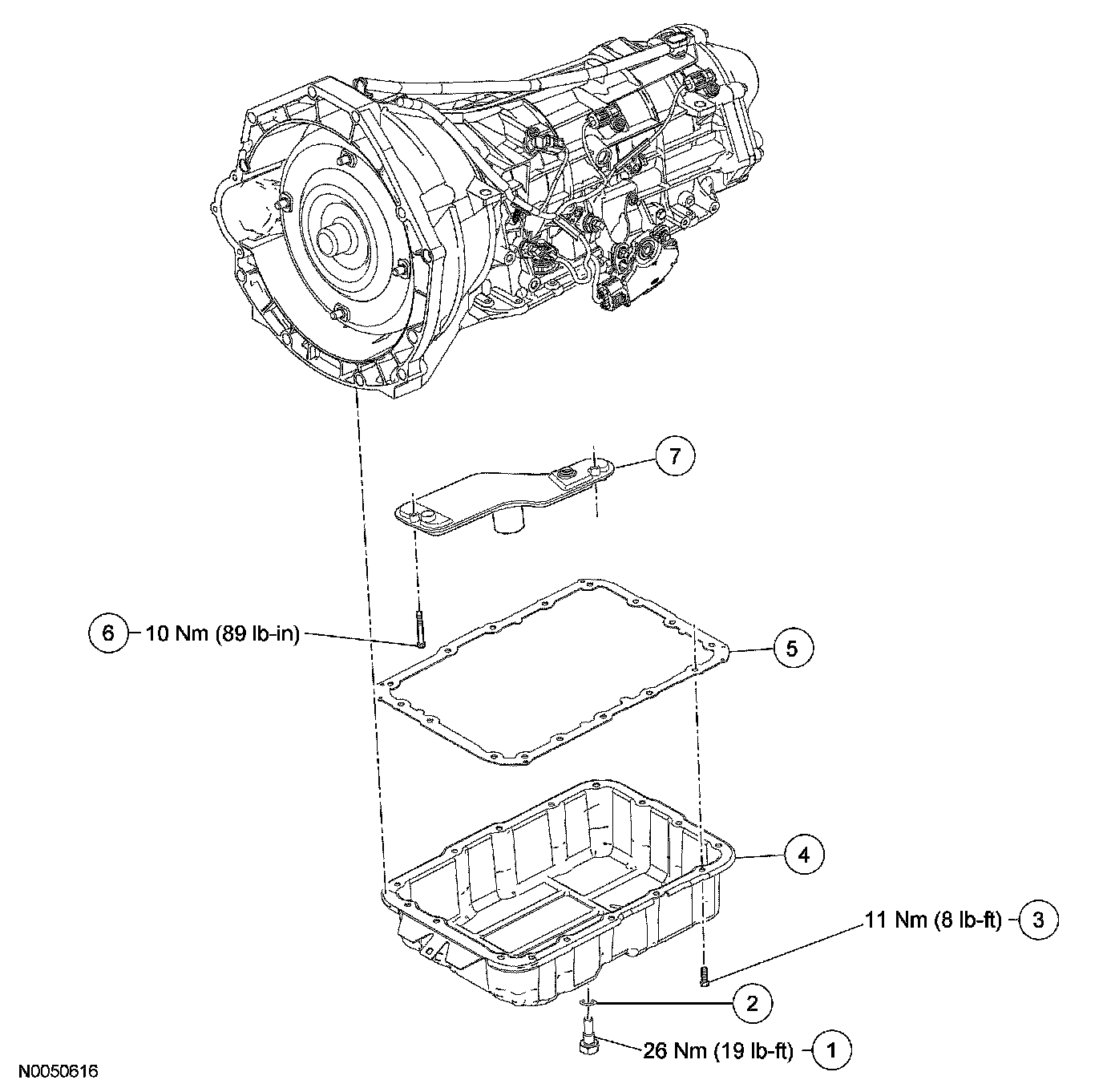 7

6 10 Nm (89 lb-in)

5

4

11 Nm (8 lb-ft) 3

2

26 Nm (19 lb-ft) 1

N0050616