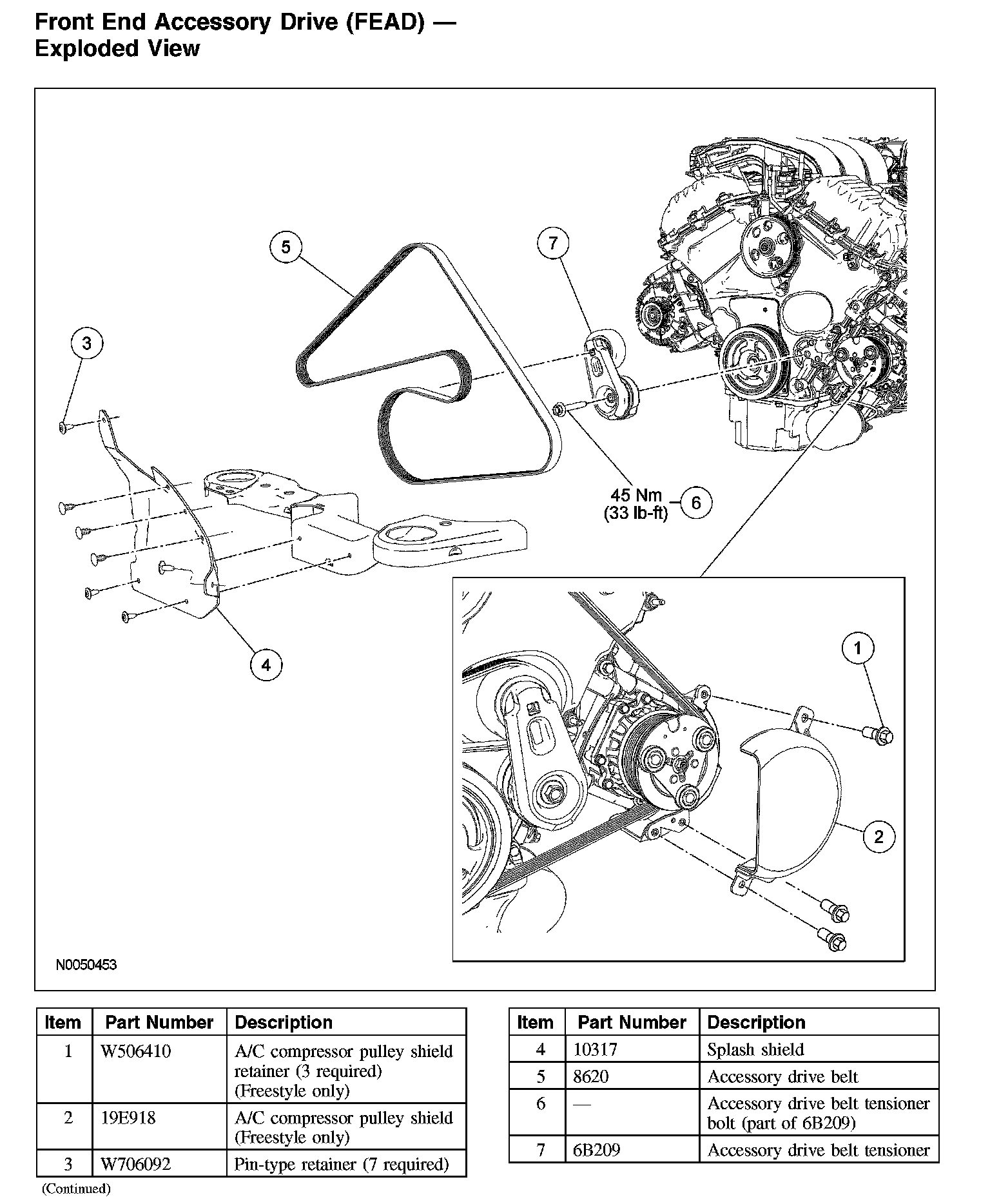 Front End Accessory Drive (FEAD) — Exploded View

5

7

3

45 Nm (33 lb-ft)

6

4

1

2

N0050453

| Item | Part Number | Description |
|---|---|---|
| 1 | W506410 | A/C compressor pulley shield retainer (3 required) (Freestyle only) |
| 2 | 19E918 | A/C compressor pulley shield (Freestyle only) |
| 3 | W706092 | Pin-type retainer (7 required) |

(Continued)

| Item | Part Number | Description |
|---|---|---|
| 4 | 10317 | Splash shield |
| 5 | 8620 | Accessory drive belt |
| 6 | — | Accessory drive belt tensioner bolt (part of 6B209) |
| 7 | 6B209 | Accessory drive belt tensioner |