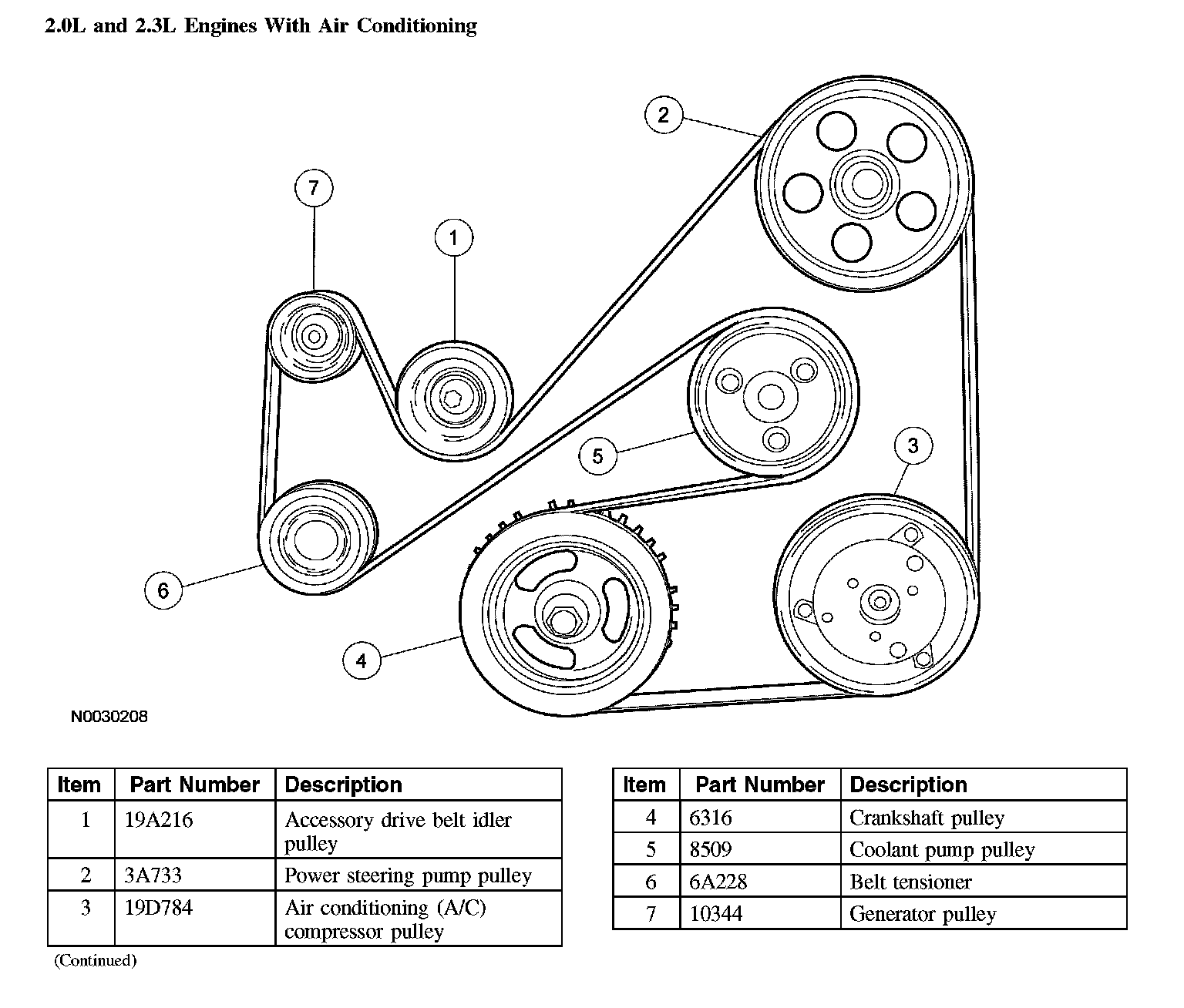 2.0L and 2.3L Engines With Air Conditioning

2

7

1

5

3

6

4

N0030208

| Item | Part Number | Description |
|---|---|---|
| 1 | 19A216 | Accessory drive belt idler pulley |
| 2 | 3A733 | Power steering pump pulley |
| 3 | 19D784 | Air conditioning (A/C) compressor pulley |

(Continued)

| Item | Part Number | Description |
|---|---|---|
| 4 | 6316 | Crankshaft pulley |
| 5 | 8509 | Coolant pump pulley |
| 6 | 6A228 | Belt tensioner |
| 7 | 10344 | Generator pulley |