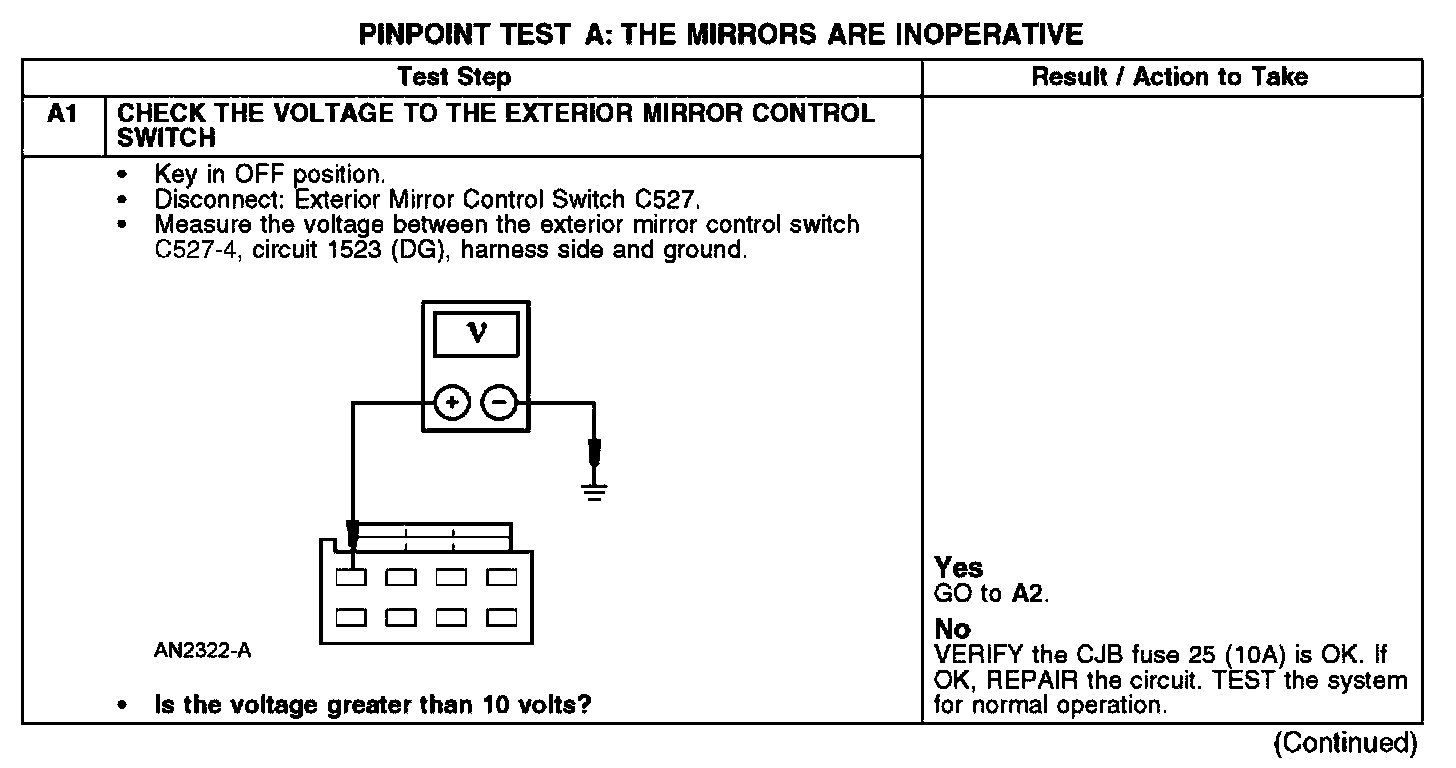 PINPOINT TEST A: THE MIRRORS ARE INOPERATIVE

| | Test Step | Result / Action to Take |
|---|---|---|
| A1 | CHECK THE VOLTAGE TO THE EXTERIOR MIRROR CONTROL SWITCH | |
| | • Key in OFF position. • Disconnect: Exterior Mirror Control Switch C527. • Measure the voltage between the exterior mirror control switch C527-4, circuit 1523 (DG), harness side and ground. V + − AN2322-A • Is the voltage greater than 10 volts? | Yes GO to A2. No VERIFY the CJB fuse 25 (10A) is OK. If OK, REPAIR the circuit. TEST the system for normal operation. |

(Continued)