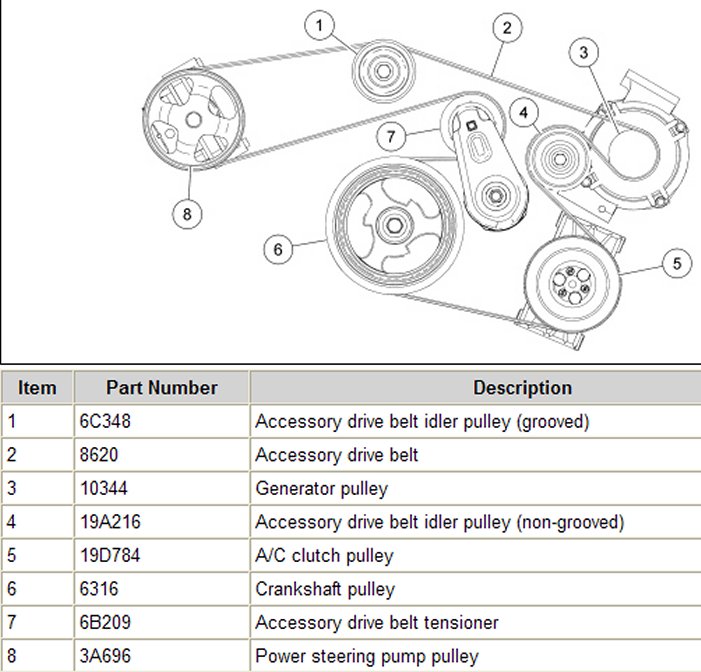 1
2
3
4
7
8
6
5

| Item | Part Number | Description |
|---|---|---|
| 1 | 6C348 | Accessory drive belt idler pulley (grooved) |
| 2 | 8620 | Accessory drive belt |
| 3 | 10344 | Generator pulley |
| 4 | 19A216 | Accessory drive belt idler pulley (non-grooved) |
| 5 | 19D784 | A/C clutch pulley |
| 6 | 6316 | Crankshaft pulley |
| 7 | 6B209 | Accessory drive belt tensioner |
| 8 | 3A696 | Power steering pump pulley |