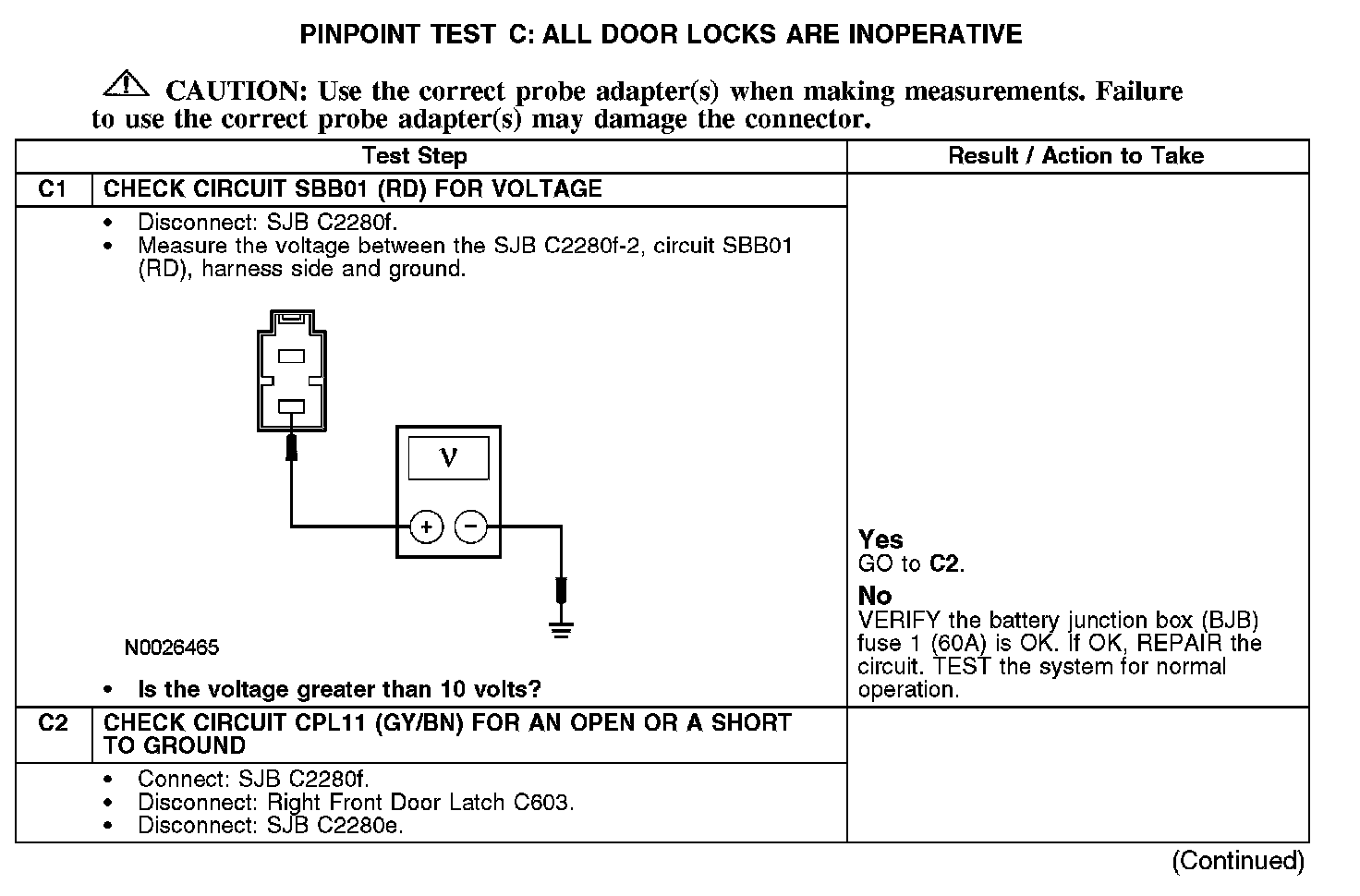 PINPOINT TEST C: ALL DOOR LOCKS ARE INOPERATIVE

CAUTION: Use the correct probe adapter(s) when making measurements. Failure to use the correct probe adapter(s) may damage the connector.

| Test Step | | Result / Action to Take |
|---|---|---|
| C1 | CHECK CIRCUIT SBB01 (RD) FOR VOLTAGE | |
| | • Disconnect: SJB C2280f. • Measure the voltage between the SJB C2280f-2, circuit SBB01 (RD), harness side and ground. V + − N0026465 • Is the voltage greater than 10 volts? | Yes GO to C2. No VERIFY the battery junction box (BJB) fuse 1 (60A) is OK. If OK, REPAIR the circuit. TEST the system for normal operation. |
| C2 | CHECK CIRCUIT CPL11 (GY/BN) FOR AN OPEN OR A SHORT TO GROUND | |
| | • Connect: SJB C2280f. • Disconnect: Right Front Door Latch C603. • Disconnect: SJB C2280e. | |

(Continued)