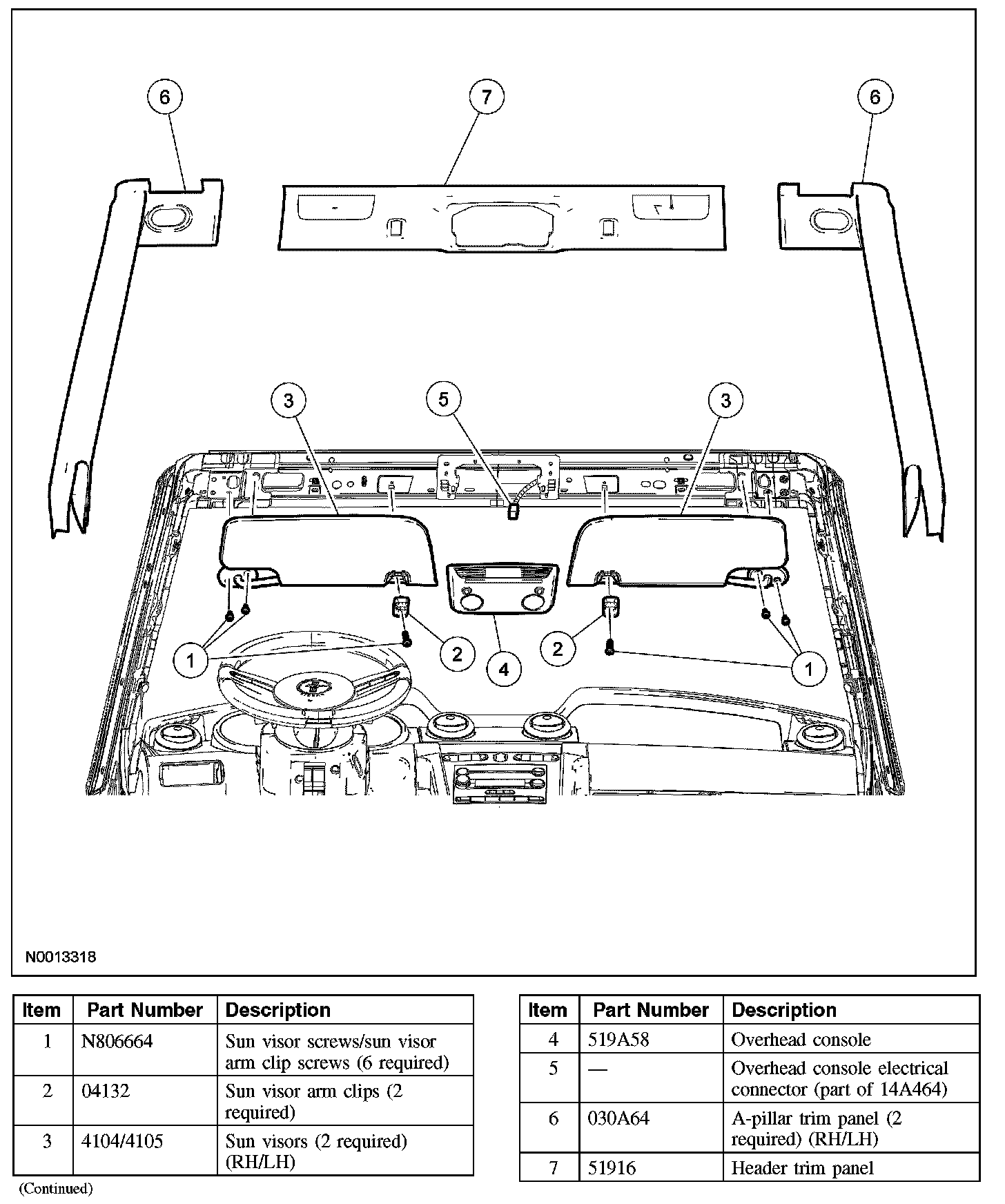 6

7

6

3

5

3

1

2

4

2

1

N0013318

| Item | Part Number | Description |
|---|---|---|
| 1 | N806664 | Sun visor screws/sun visor arm clip screws (6 required) |
| 2 | 04132 | Sun visor arm clips (2 required) |
| 3 | 4104/4105 | Sun visors (2 required) (RH/LH) |

(Continued)

| Item | Part Number | Description |
|---|---|---|
| 4 | 519A58 | Overhead console |
| 5 | — | Overhead console electrical connector (part of 14A464) |
| 6 | 030A64 | A-pillar trim panel (2 required) (RH/LH) |
| 7 | 51916 | Header trim panel |