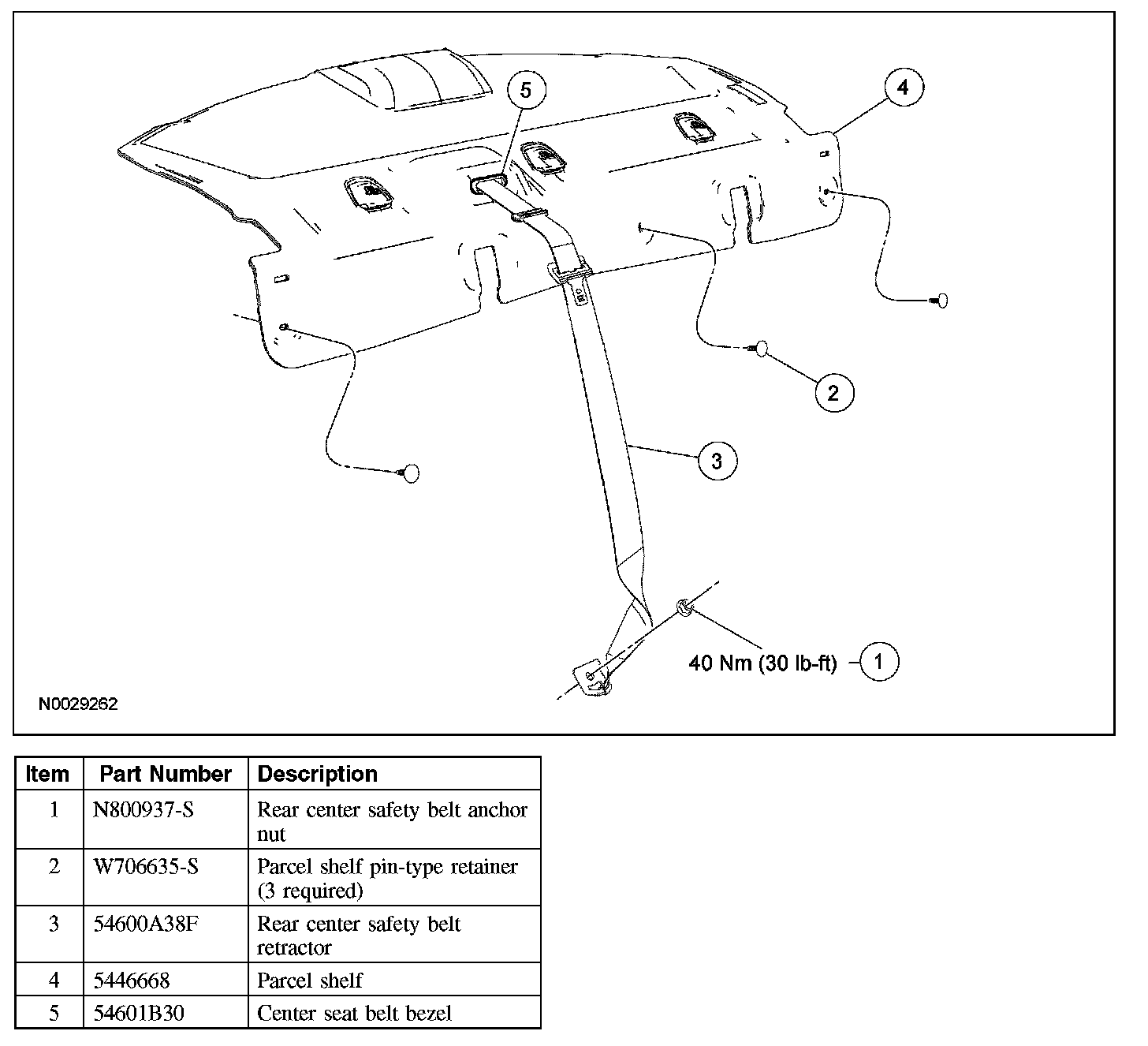 5

4

2

3

40 Nm (30 lb-ft)

1

N0029262

| Item | Part Number | Description |
|---|---|---|
| 1 | N800937-S | Rear center safety belt anchor nut |
| 2 | W706635-S | Parcel shelf pin-type retainer (3 required) |
| 3 | 54600A38F | Rear center safety belt retractor |
| 4 | 5446668 | Parcel shelf |
| 5 | 54601B30 | Center seat belt bezel |